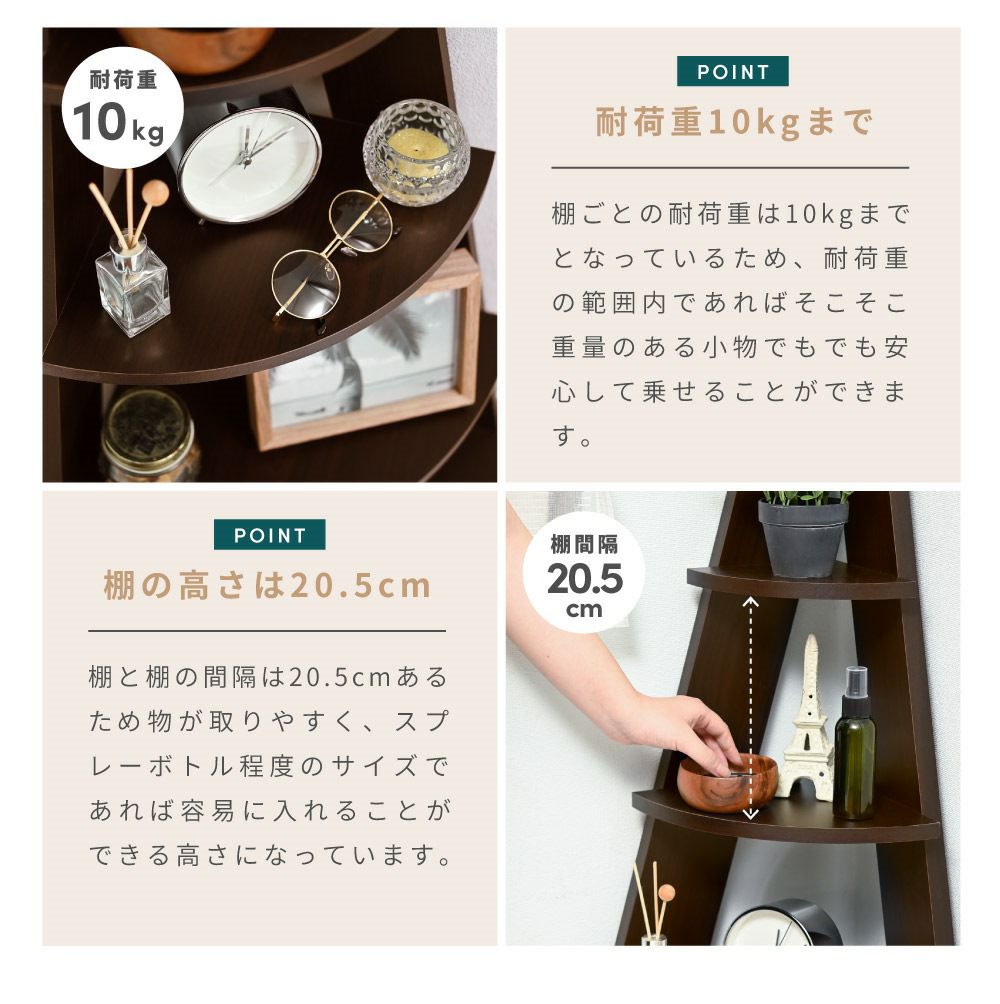 耐荷重
10kg

POINT
耐荷重10kgまで

棚ごとの耐荷重は10kgまでとなっているため、耐荷重の範囲内であればそこそこ重量のある小物でもでも安心して乗せることができます。

POINT
棚の高さは20.5cm

棚と棚の間隔は20.5cmあるため物が取りやすく、スプレーボトル程度のサイズであれば容易に入れることができる高さになっています。

棚間隔
20.5
cm