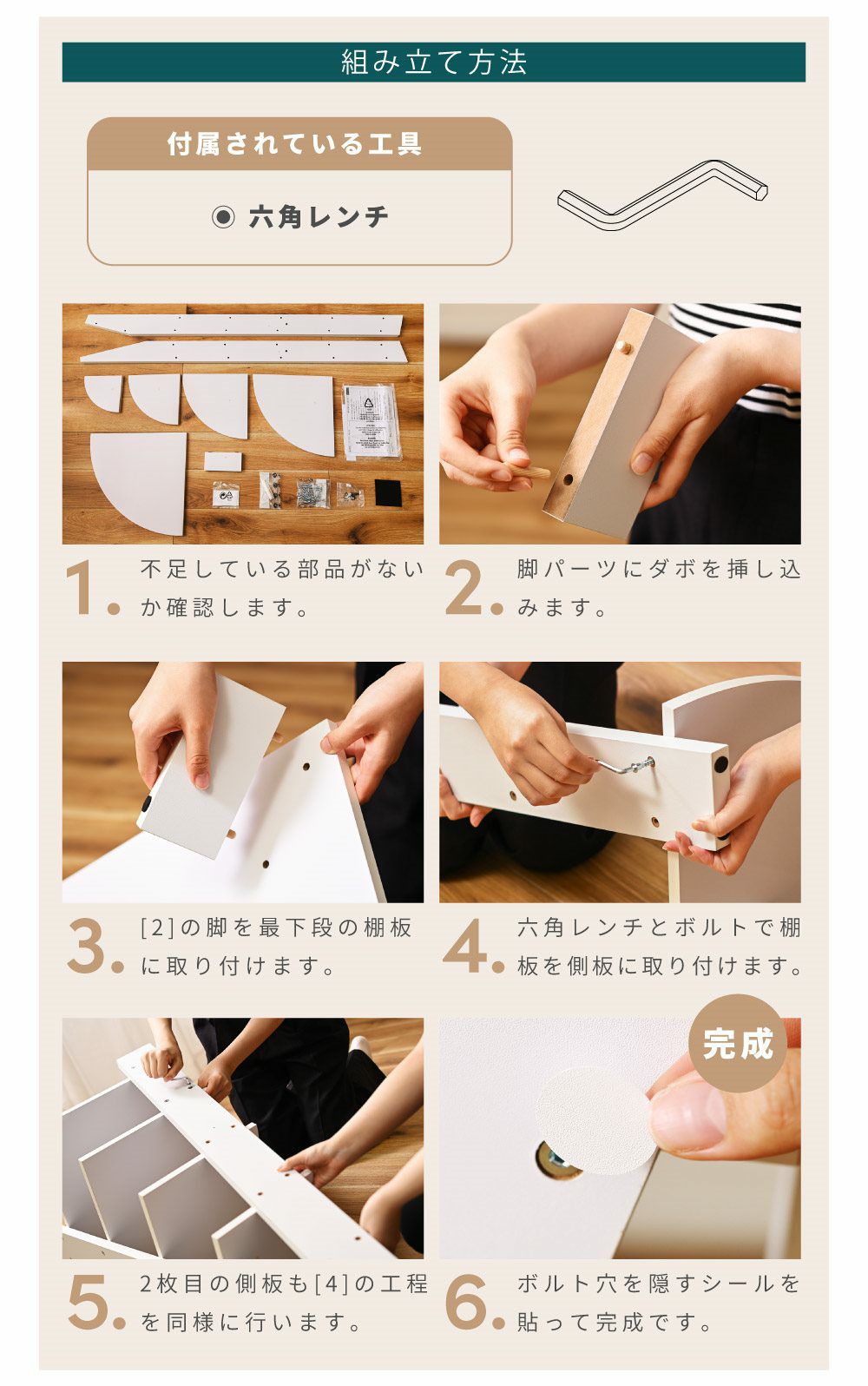 組み立て方法

付属されている工具

◉ 六角レンチ

1. 不足している部品がないか確認します。

2. 脚パーツにダボを挿し込みます。

3. [2]の脚を最下段の棚板に取り付けます。

4. 六角レンチとボルトで棚板を側板に取り付けます。

5. 2枚目の側板も[4]の工程を同様に行います。

完成

6. ボルト穴を隠すシールを貼って完成です。