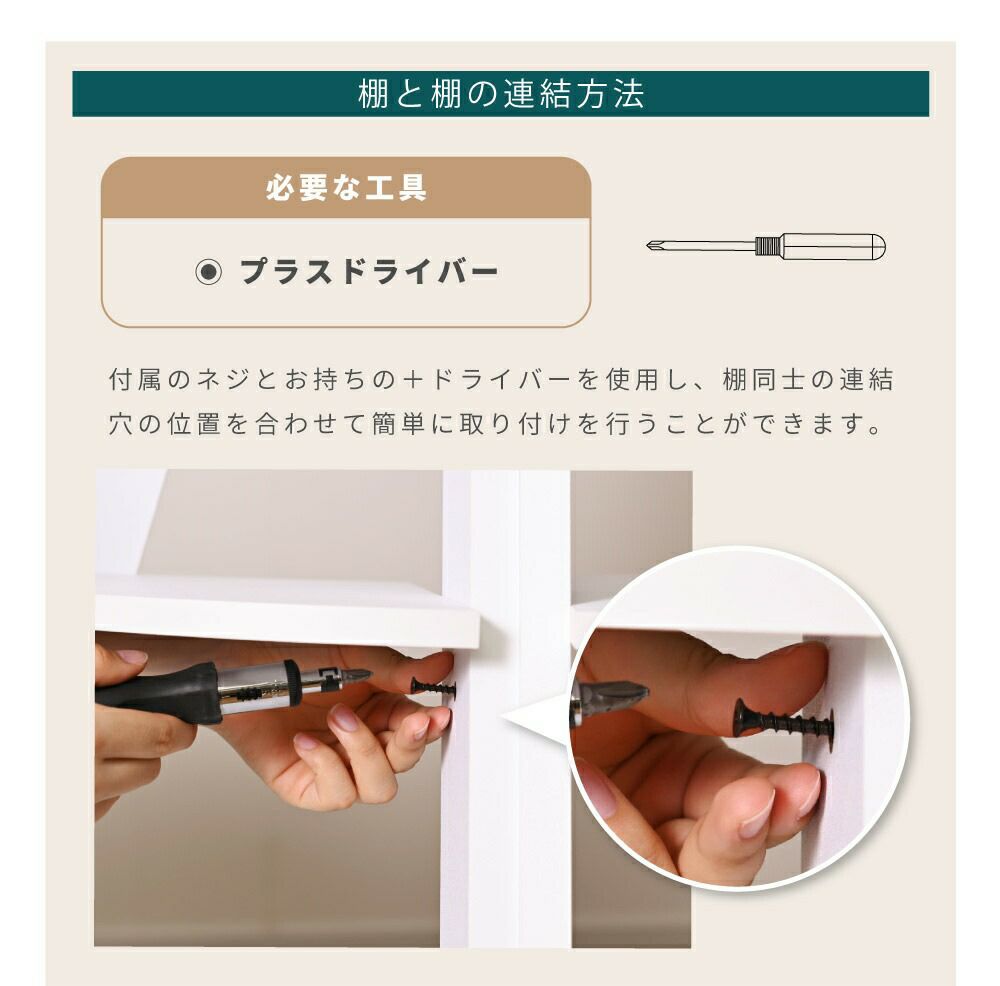 棚と棚の連結方法

必要な工具

◉ プラスドライバー

付属のネジとお持ちの＋ドライバーを使用し、棚同士の連結穴の位置を合わせて簡単に取り付けを行うことができます。