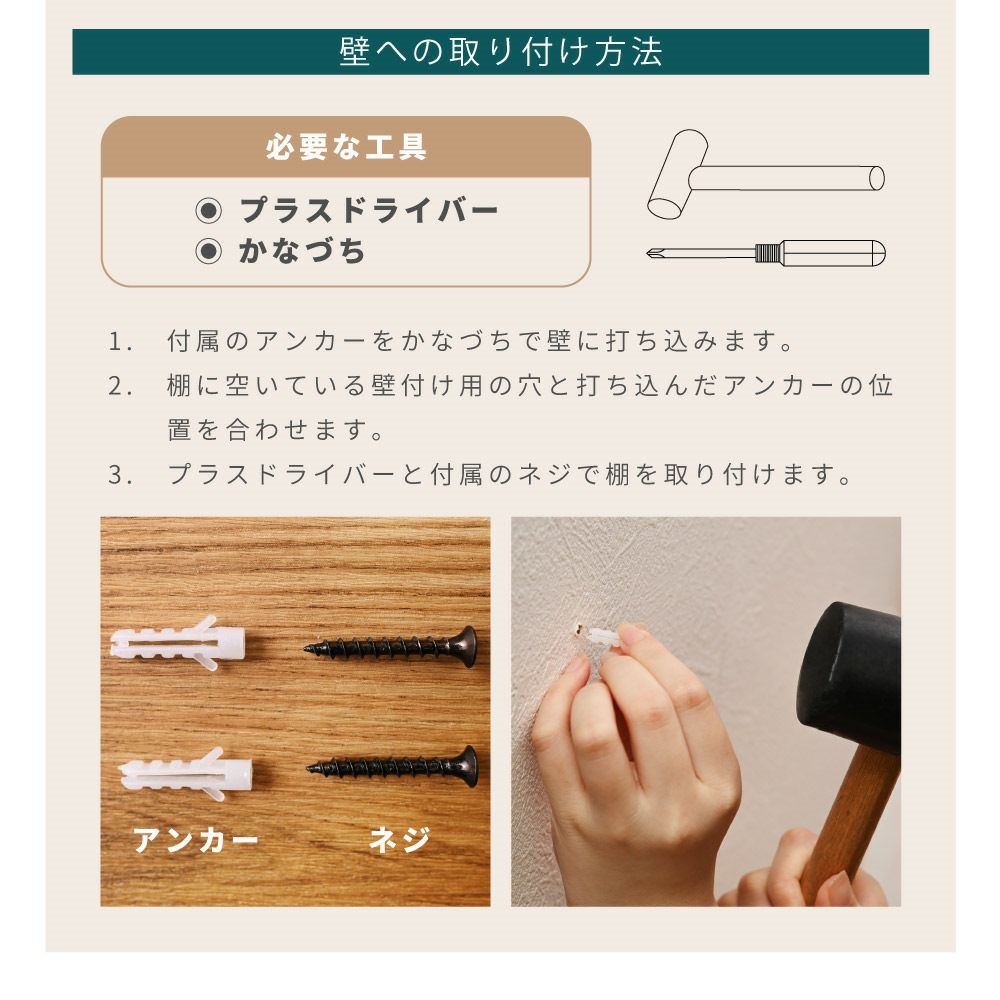 壁への取り付け方法

必要な工具

◉ プラスドライバー
◉ かなづち

1. 付属のアンカーをかなづちで壁に打ち込みます。
2. 棚に空いている壁付け用の穴と打ち込んだアンカーの位置を合わせます。
3. プラスドライバーと付属のネジで棚を取り付けます。

アンカー

ネジ