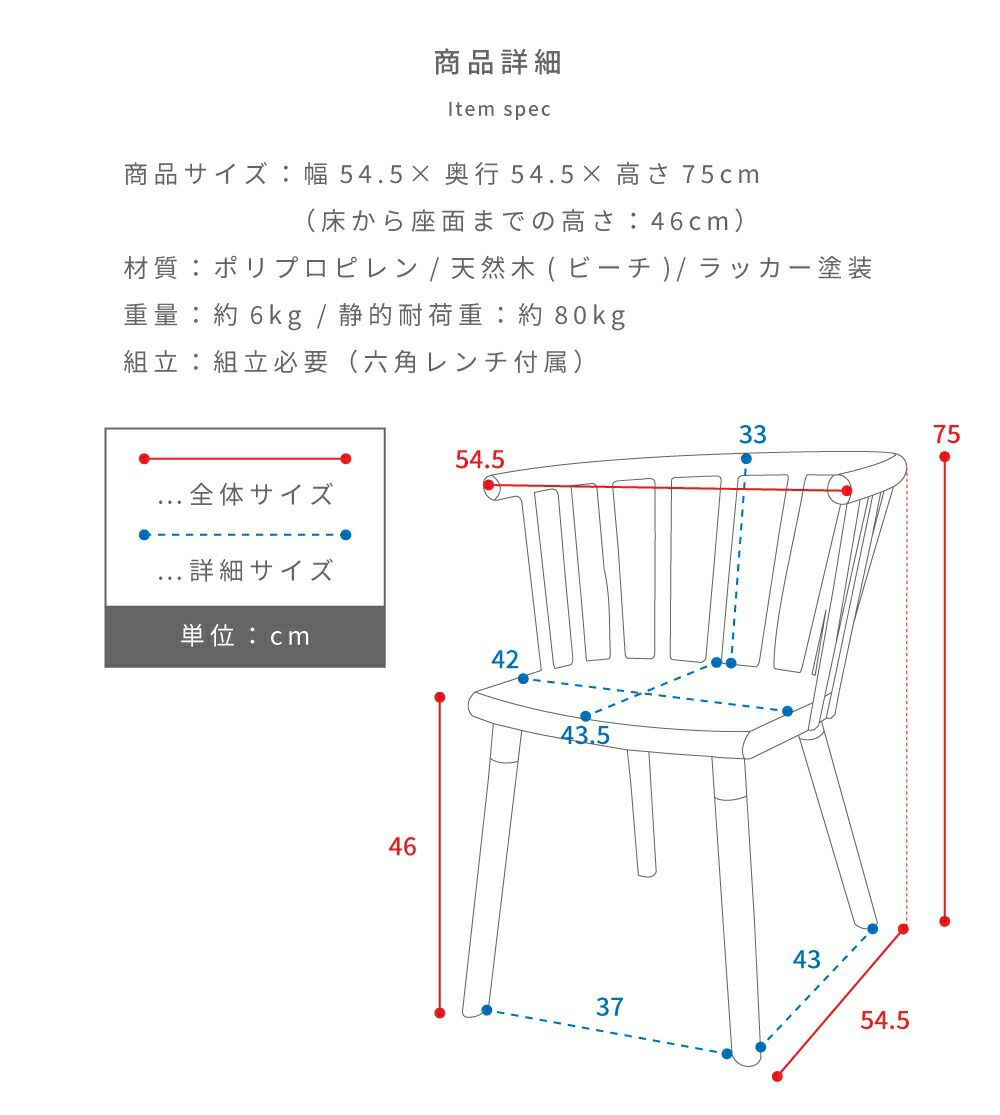 商品詳細
Item spec

商品サイズ：幅 54.5× 奥行 54.5× 高さ 75cm
（床から座面までの高さ：46cm）
材質：ポリプロピレン / 天然木 ( ビーチ )/ ラッカー塗装
重量：約 6kg / 静的耐荷重：約 80kg
組立：組立必要（六角レンチ付属）

...全体サイズ
...詳細サイズ
単位：cm

54.5
33
75
42
43.5
46
37
43
54.5