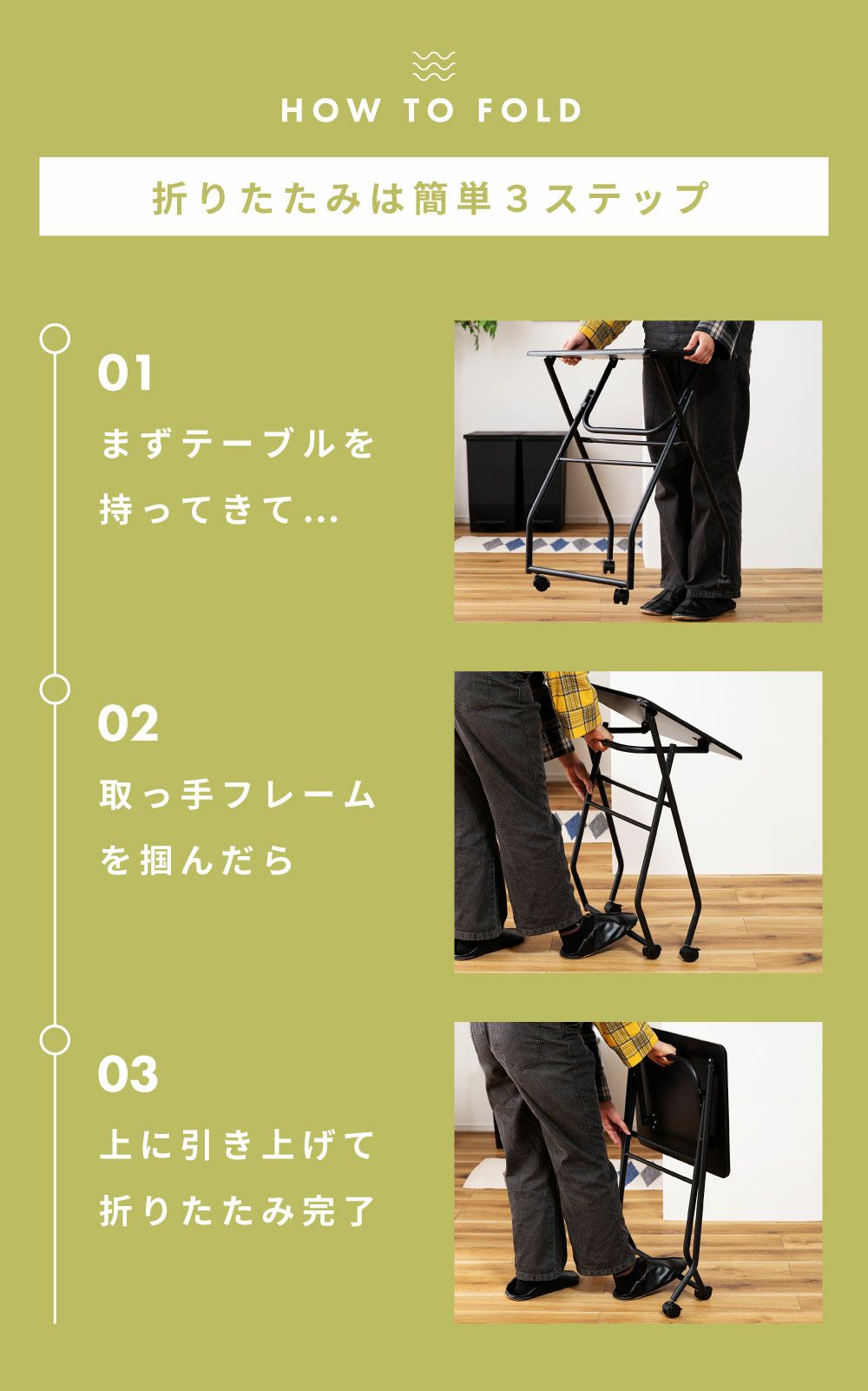 HOW TO FOLD

折りたたみは簡単3ステップ

01
まずテーブルを持ってきて…

02
取っ手フレームを掴んだら

03
上に引き上げて折りたたみ完了