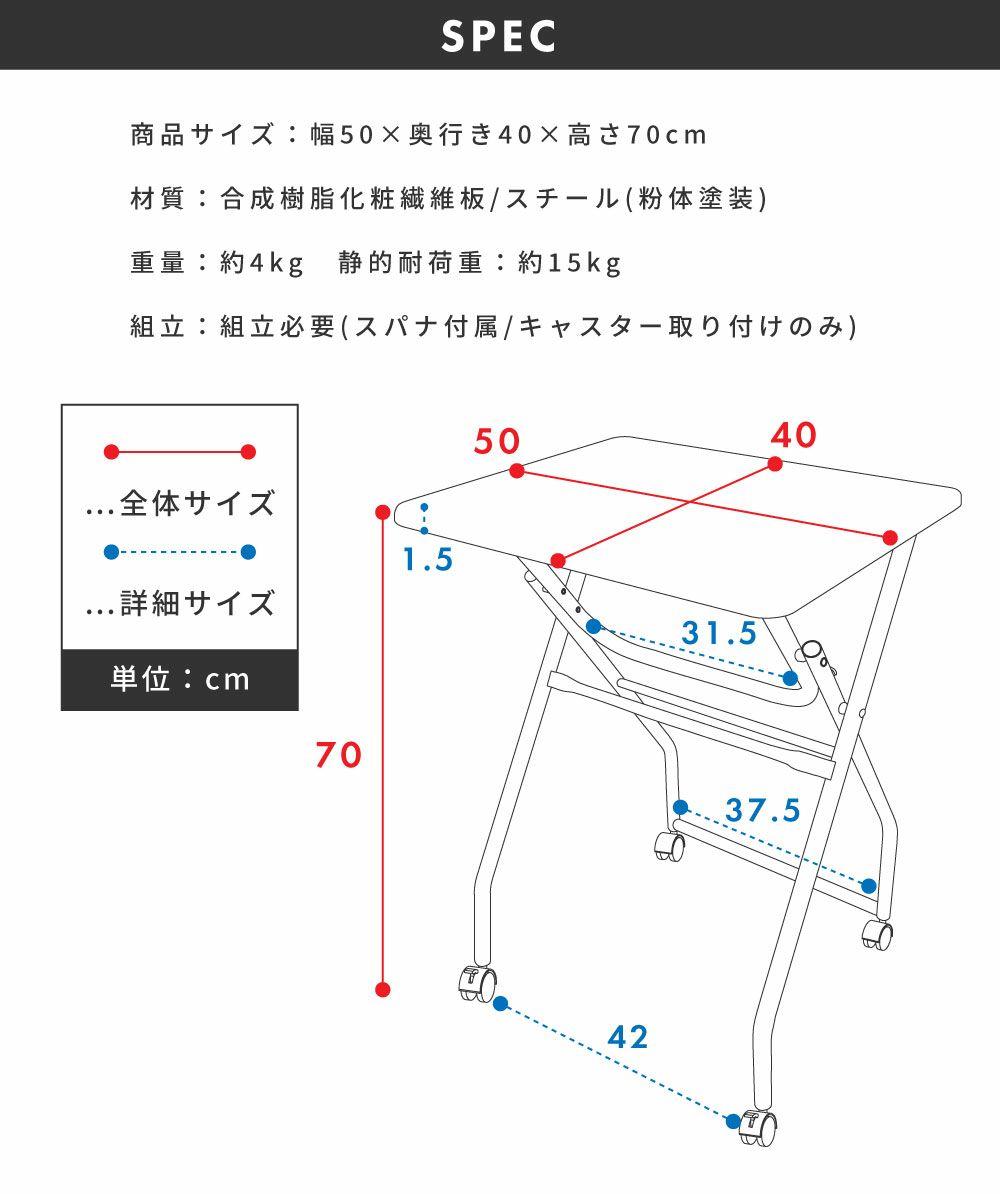 SPEC

商品サイズ：幅50×奥行き40×高さ70cm

材質：合成樹脂化粧繊維板/スチール(粉体塗装)

重量：約4kg　静的耐荷重：約15kg

組立：組立必要(スパナ付属/キャスター取り付けのみ)

...全体サイズ

...詳細サイズ

単位：cm

50

40

1.5

31.5

70

37.5

42