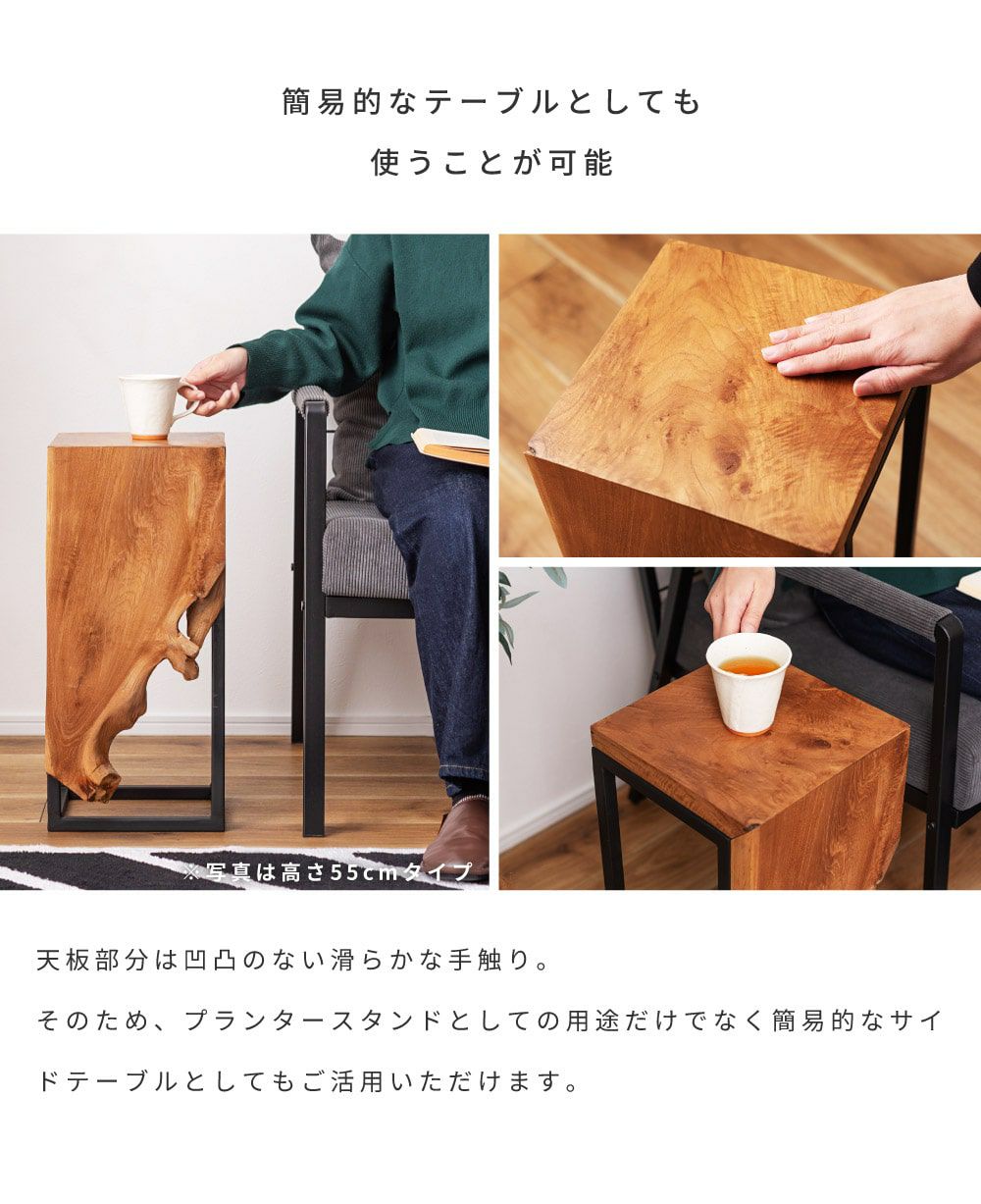 簡易的なテーブルとしても
使うことが可能

※写真は高さ55cmタイプ

天板部分は凹凸のない滑らかな手触り。
そのため、プランタースタンドとしての用途だけでなく簡易的なサイドテーブルとしてもご活用いただけます。