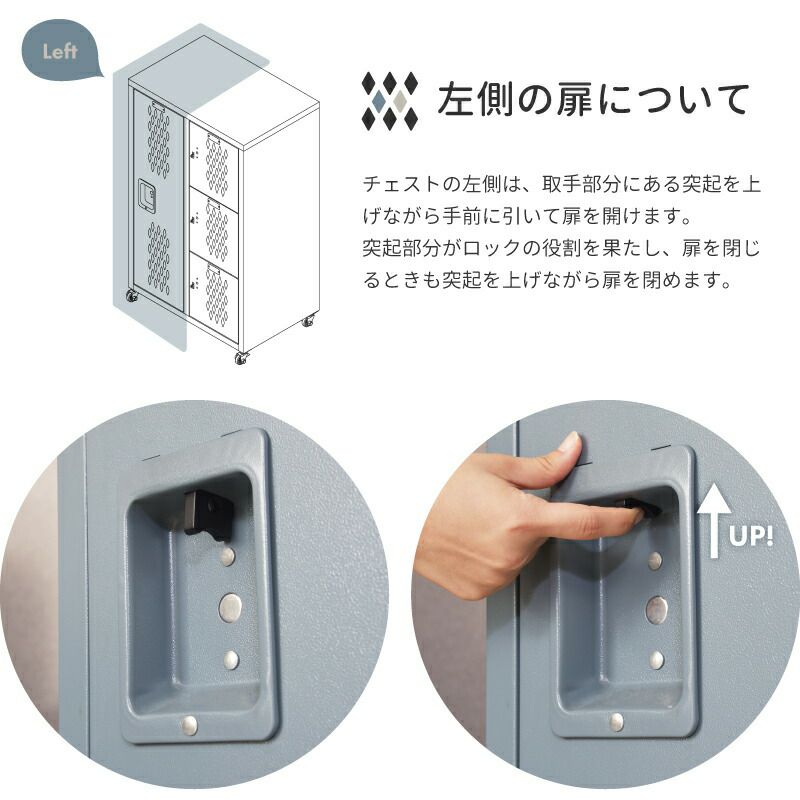 Left

左側の扉について

チェストの左側は、取手部分にある突起を上げながら手前に引いて扉を開けます。
突起部分がロックの役割を果たし、扉を閉じるときも突起を上げながら扉を閉めます。

UP!