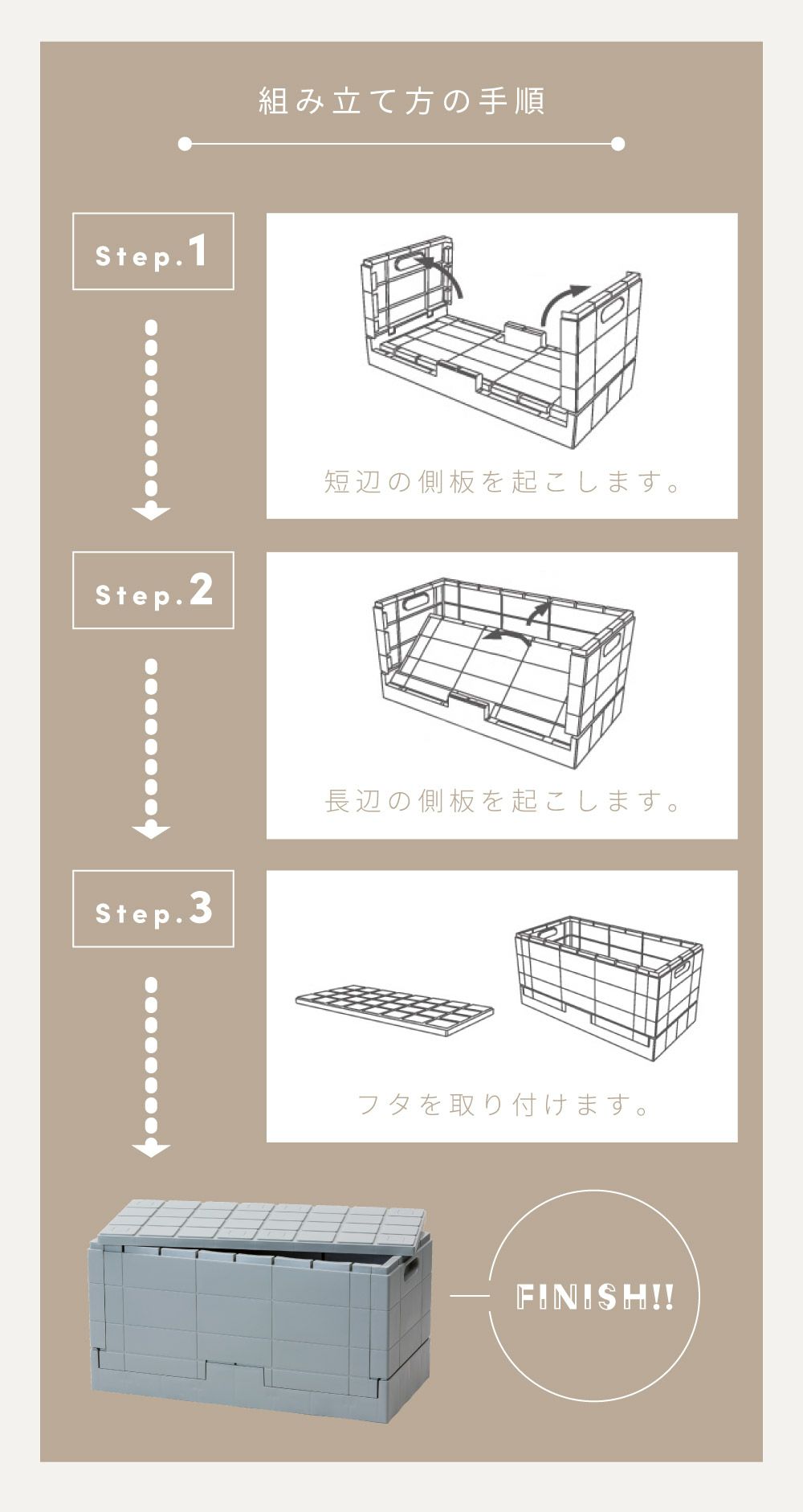 組み立て方の手順

Step.1

短辺の側板を起こします。

Step.2

長辺の側板を起こします。

Step.3

フタを取り付けます。

FINISH!!