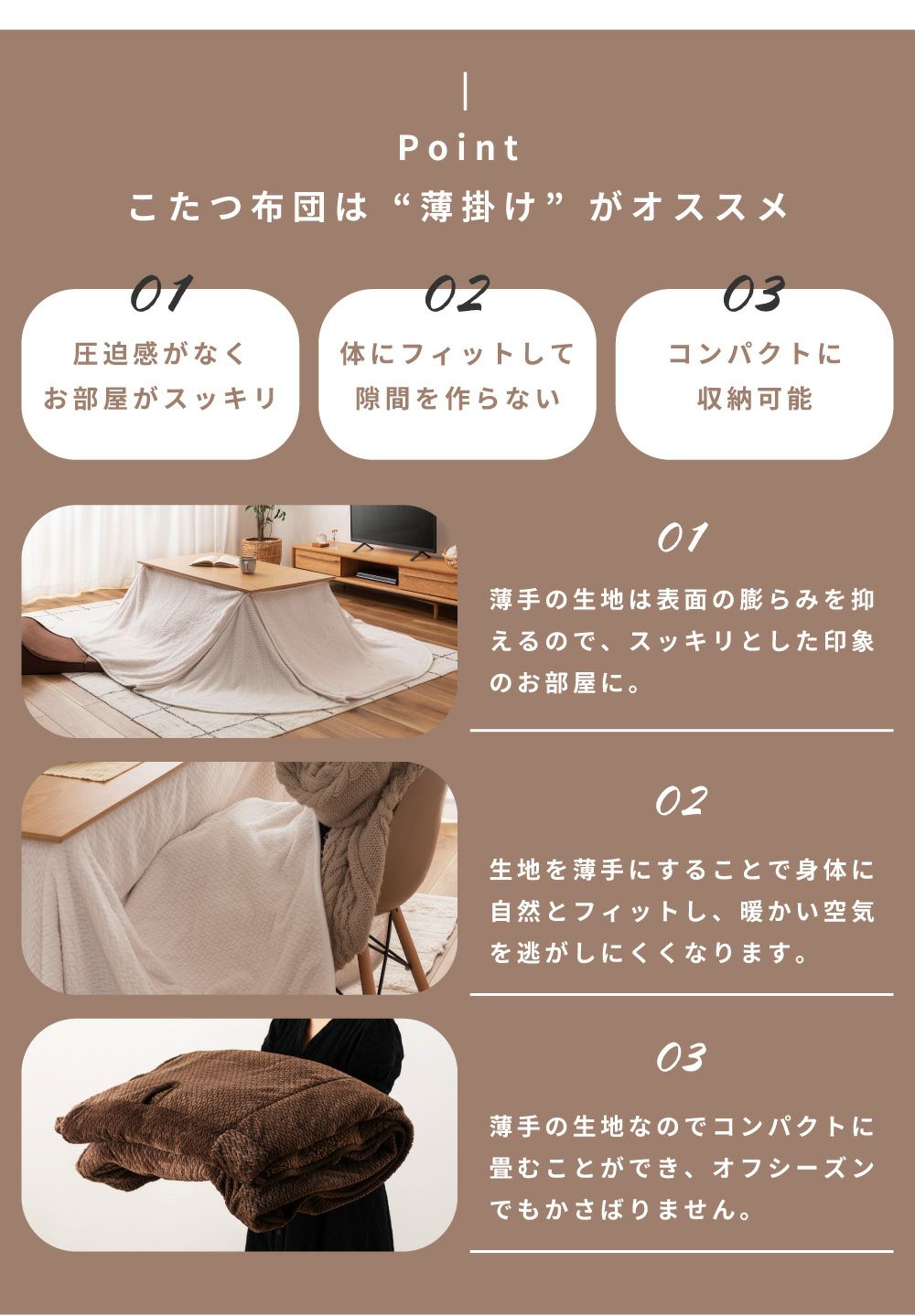 Point
こたつ布団は“薄掛け”がオススメ

01
圧迫感がなく
お部屋がスッキリ

02
体にフィットして
隙間を作らない

03
コンパクトに
収納可能

01
薄手の生地は表面の膨らみを抑えるので、スッキリとした印象のお部屋に。

02
生地を薄手にすることで身体に自然とフィットし、暖かい空気を逃がしにくくなります。

03
薄手の生地なのでコンパクトに畳むことができ、オフシーズンでもかさばりません。