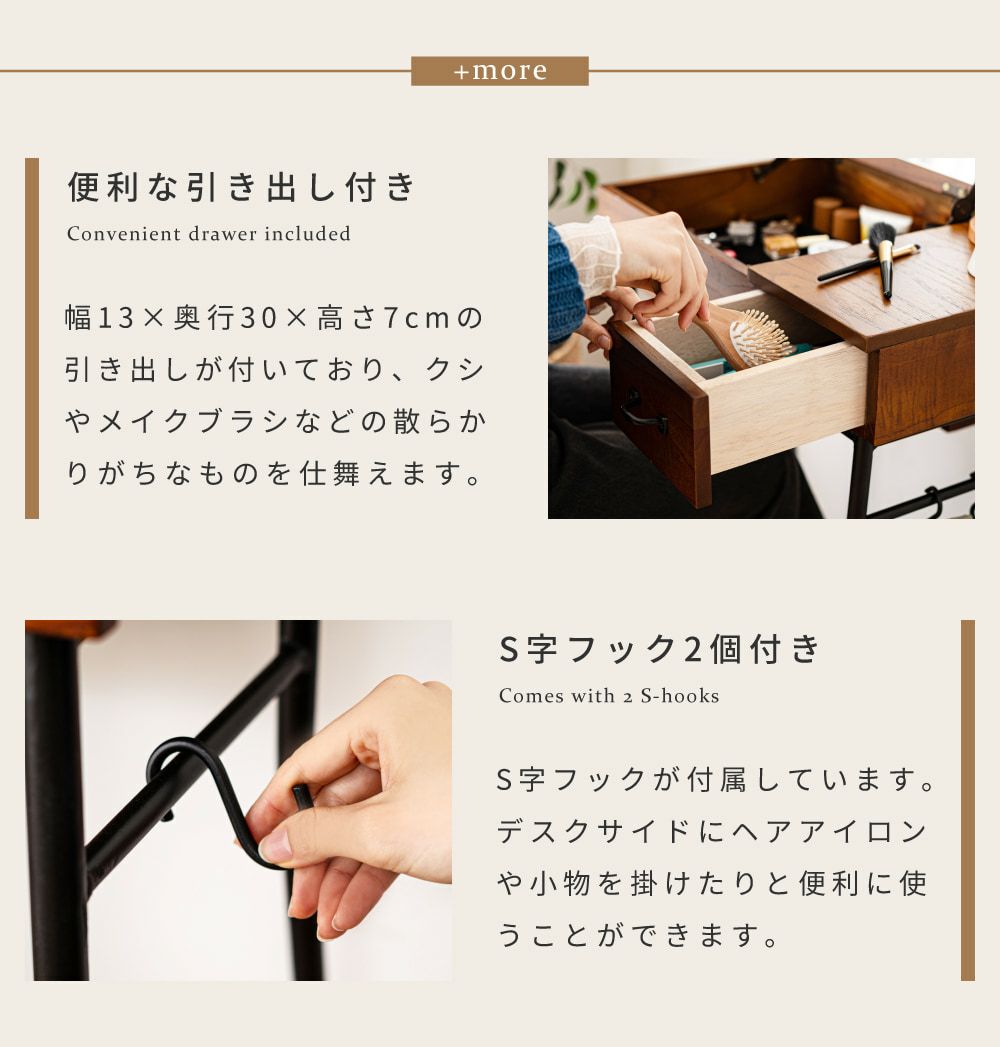 +more

便利な引き出し付き
Convenient drawer included

幅13×奥行30×高さ7cmの引き出しが付いており、クシやメイクブラシなどの散らかりがちなものを仕舞えます。

S字フック2個付き
Comes with 2 S-hooks

S字フックが付属しています。デスクサイドにヘアアイロンや小物を掛けたりと便利に使うことができます。