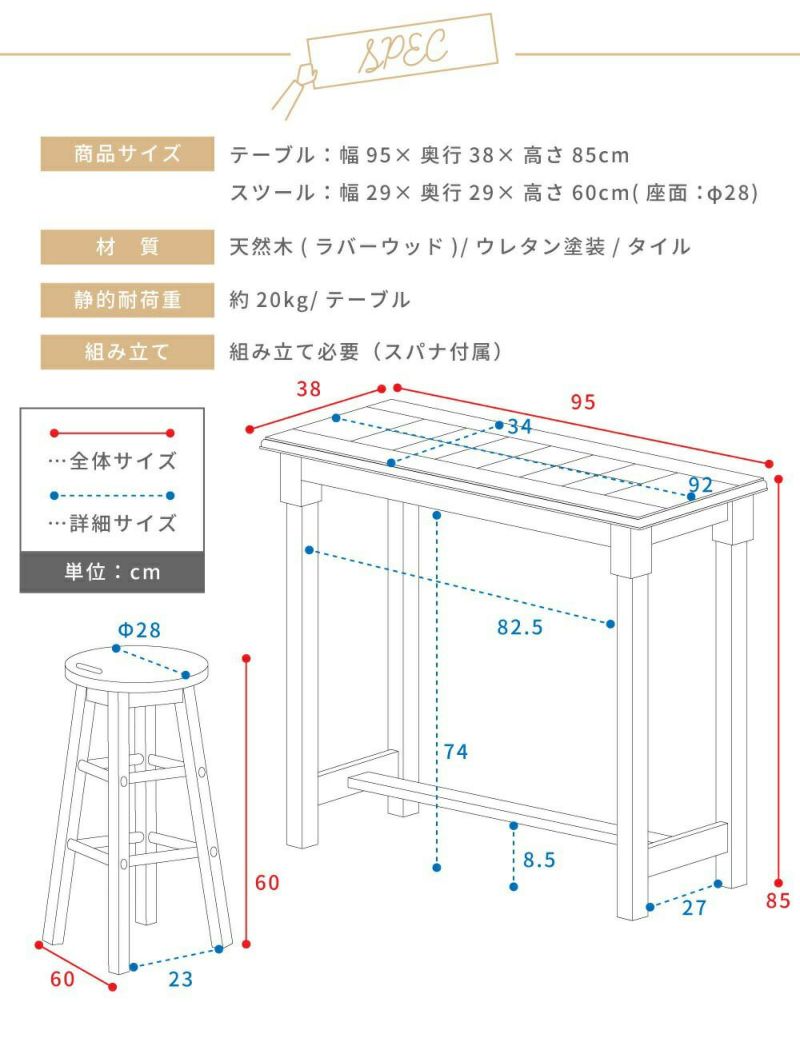 SPEC

商品サイズ　テーブル：幅 95× 奥行 38× 高さ 85cm
スツール：幅 29× 奥行 29× 高さ 60cm( 座面：φ28)

材　質　天然木 ( ラバーウッド )/ ウレタン塗装 / タイル

静的耐荷重　約 20kg/ テーブル

組み立て　組み立て必要（スパナ付属）

…全体サイズ
…詳細サイズ
単位：cm

38
95
34
92
82.5
74
8.5
27
85
Φ28
60
60
23