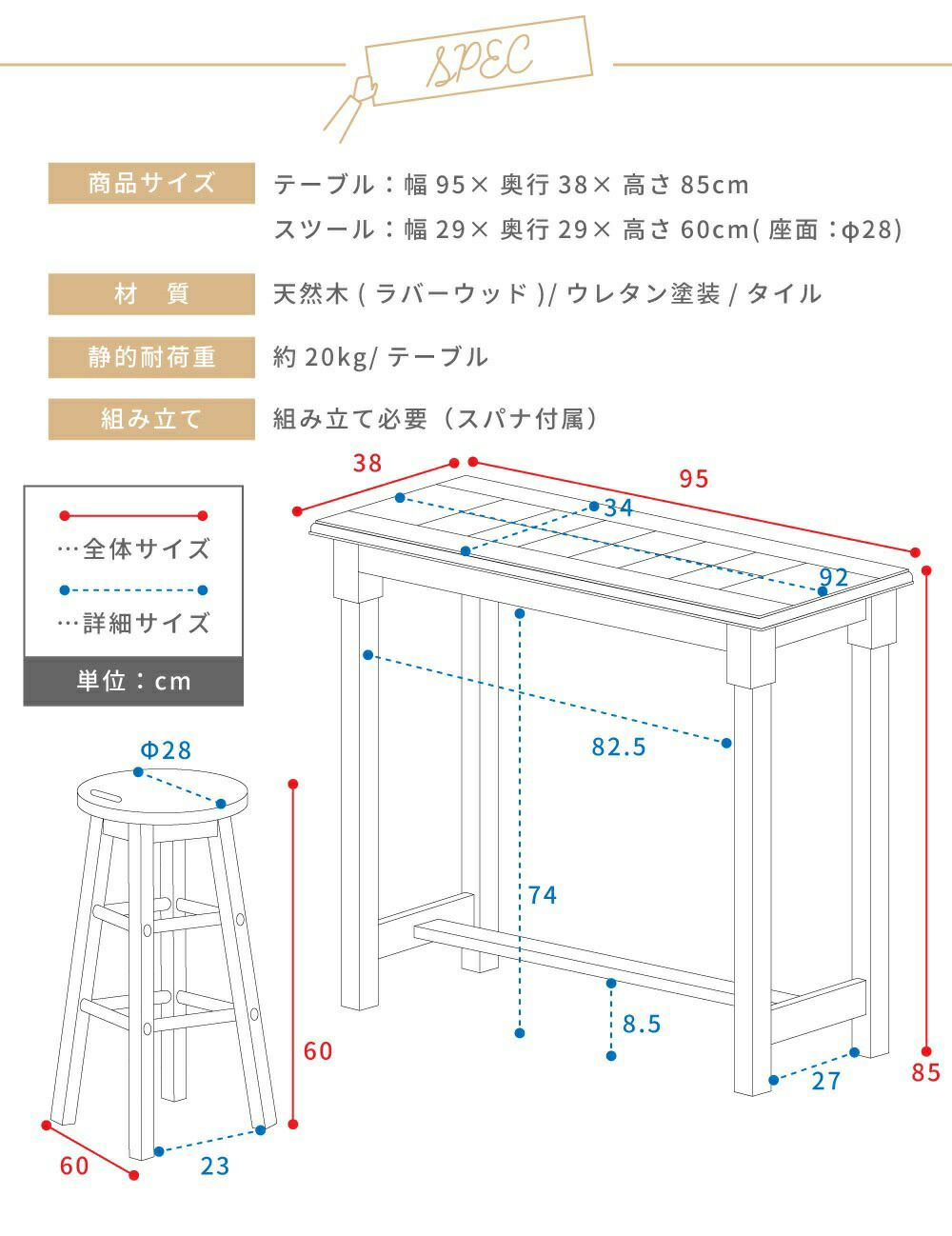 SPEC

商品サイズ　テーブル：幅 95× 奥行 38× 高さ 85cm
スツール：幅 29× 奥行 29× 高さ 60cm( 座面：φ28)

材　質　天然木 ( ラバーウッド )/ ウレタン塗装 / タイル

静的耐荷重　約 20kg/ テーブル

組み立て　組み立て必要（スパナ付属）

…全体サイズ

…詳細サイズ

単位：cm

38

95

34

92

82.5

74

8.5

27

85

Φ28

60

60

23