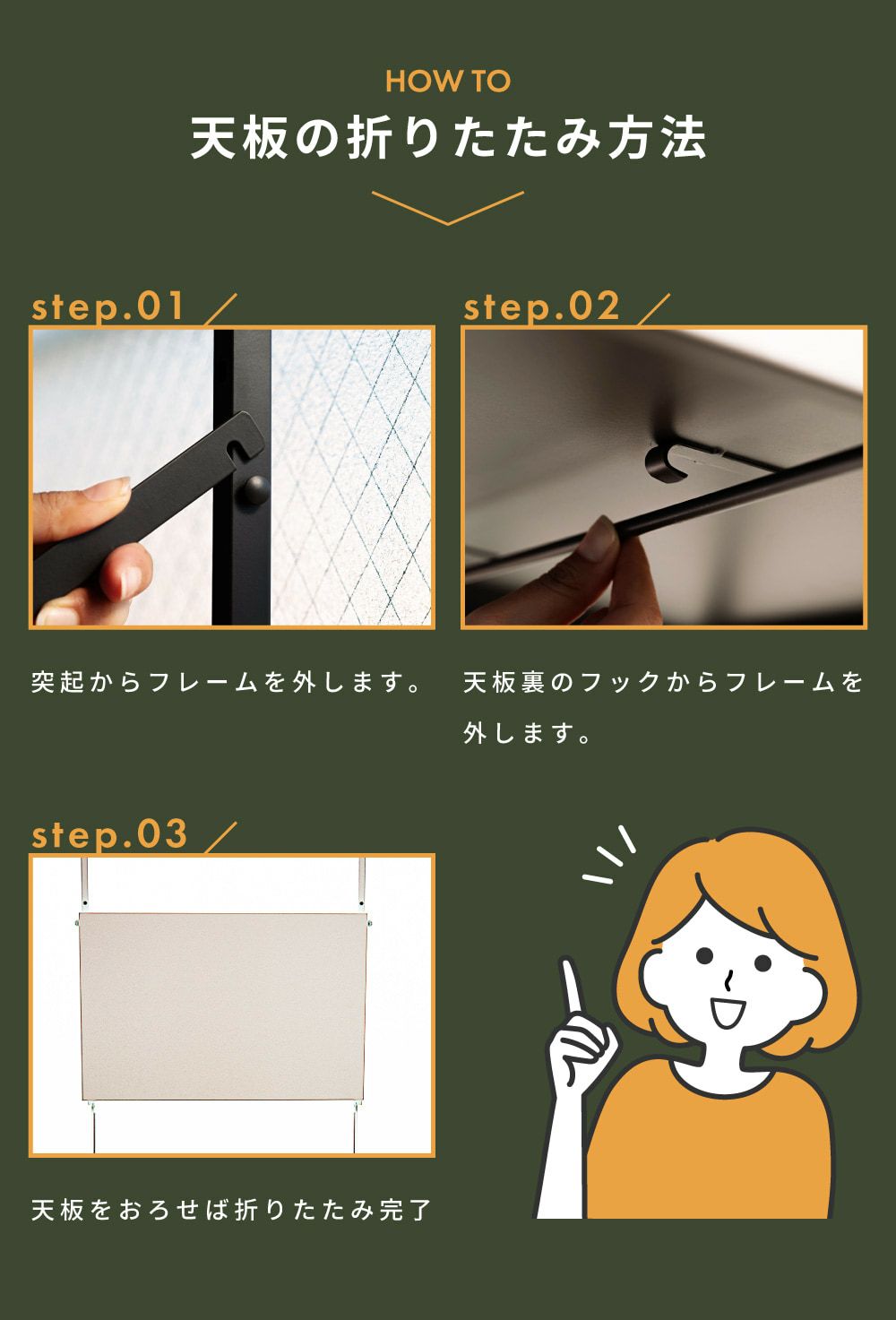 HOW TO

天板の折りたたみ方法

step.01

突起からフレームを外します。

step.02

天板裏のフックからフレームを外します。

step.03

天板をおろせば折りたたみ完了