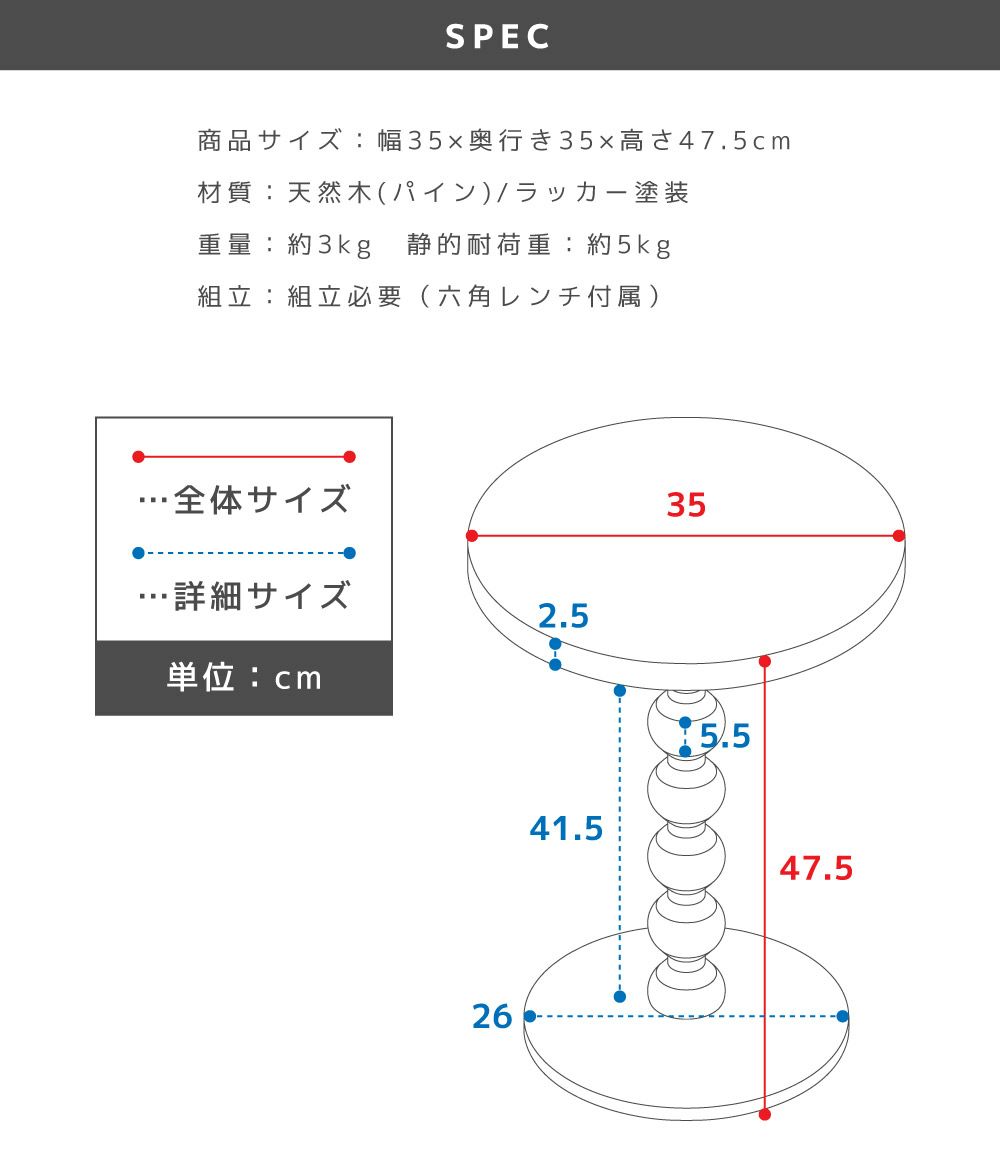 SPEC

商品サイズ：幅35×奥行き35×高さ47.5cm

材質：天然木(パイン)/ラッカー塗装

重量：約3kg　静的耐荷重：約5kg

組立：組立必要（六角レンチ付属）

…全体サイズ

…詳細サイズ

単位：cm

35

2.5

5.5

41.5

47.5

26