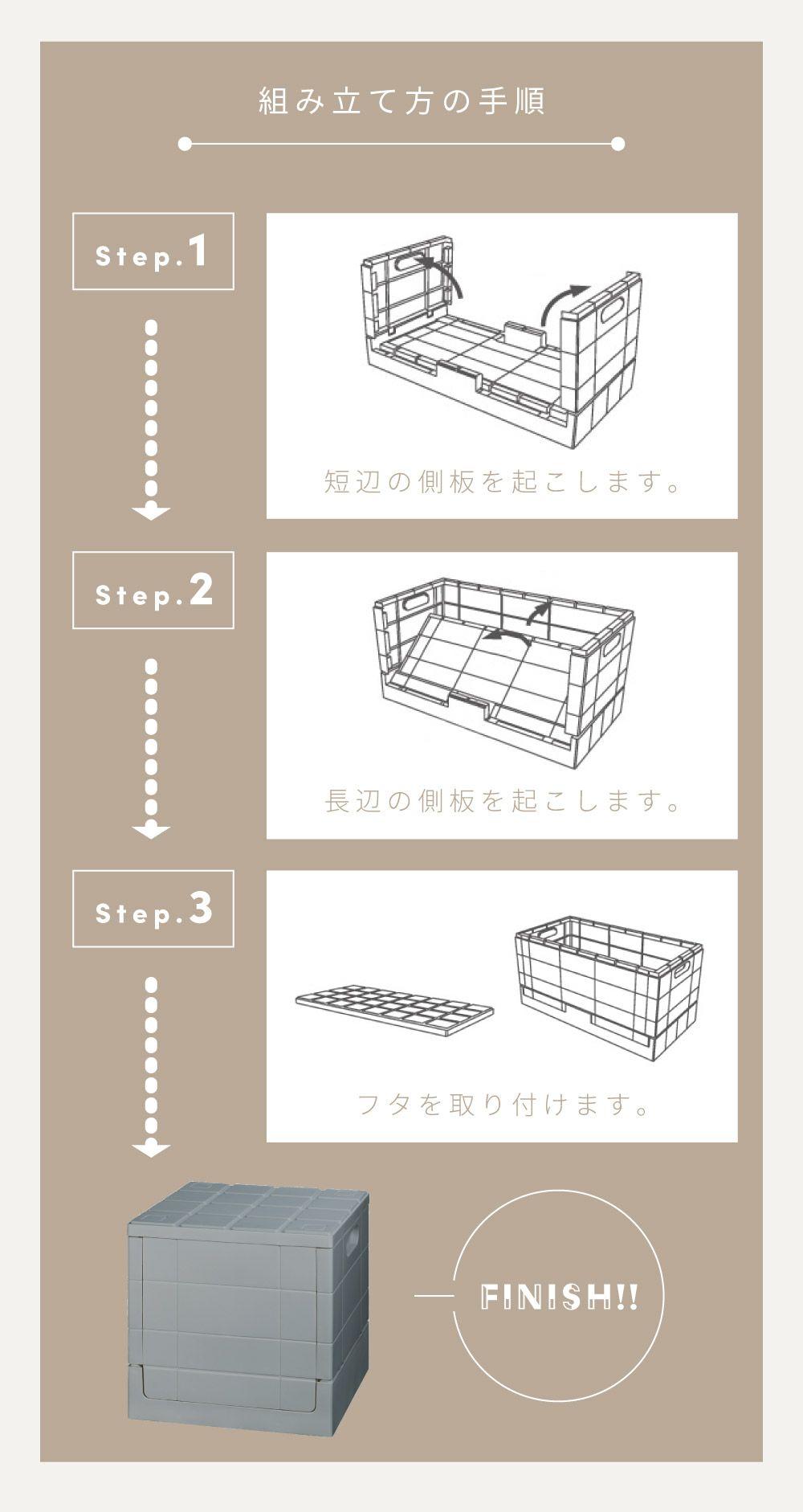 組み立て方の手順

Step.1

短辺の側板を起こします。

Step.2

長辺の側板を起こします。

Step.3

フタを取り付けます。

FINISH!!