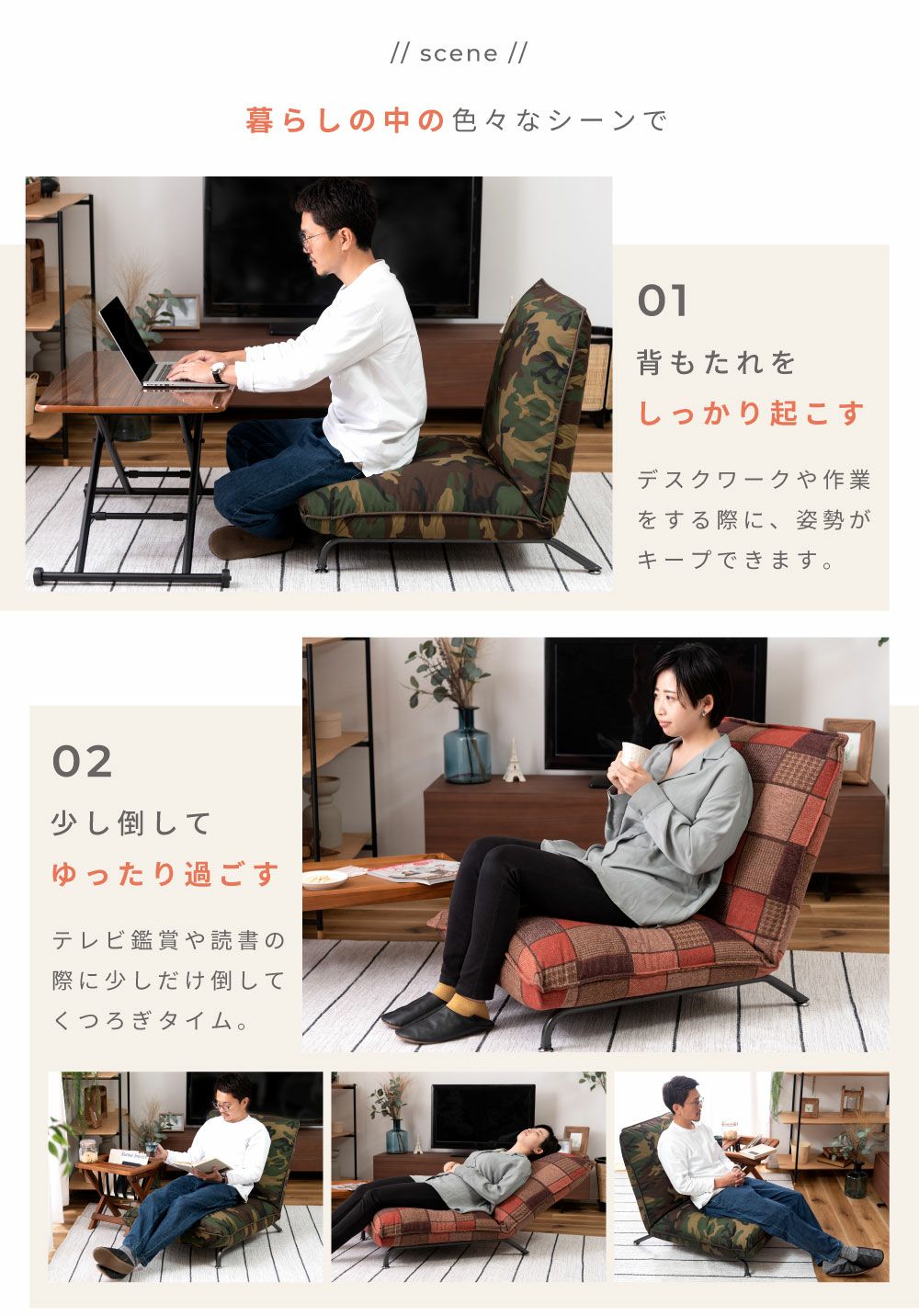 // scene //

暮らしの中の色々なシーンで

01

背もたれを
しっかり起こす

デスクワークや作業をする際に、姿勢がキープできます。

02

少し倒して
ゆったり過ごす

テレビ鑑賞や読書の際に少しだけ倒してくつろぎタイム。