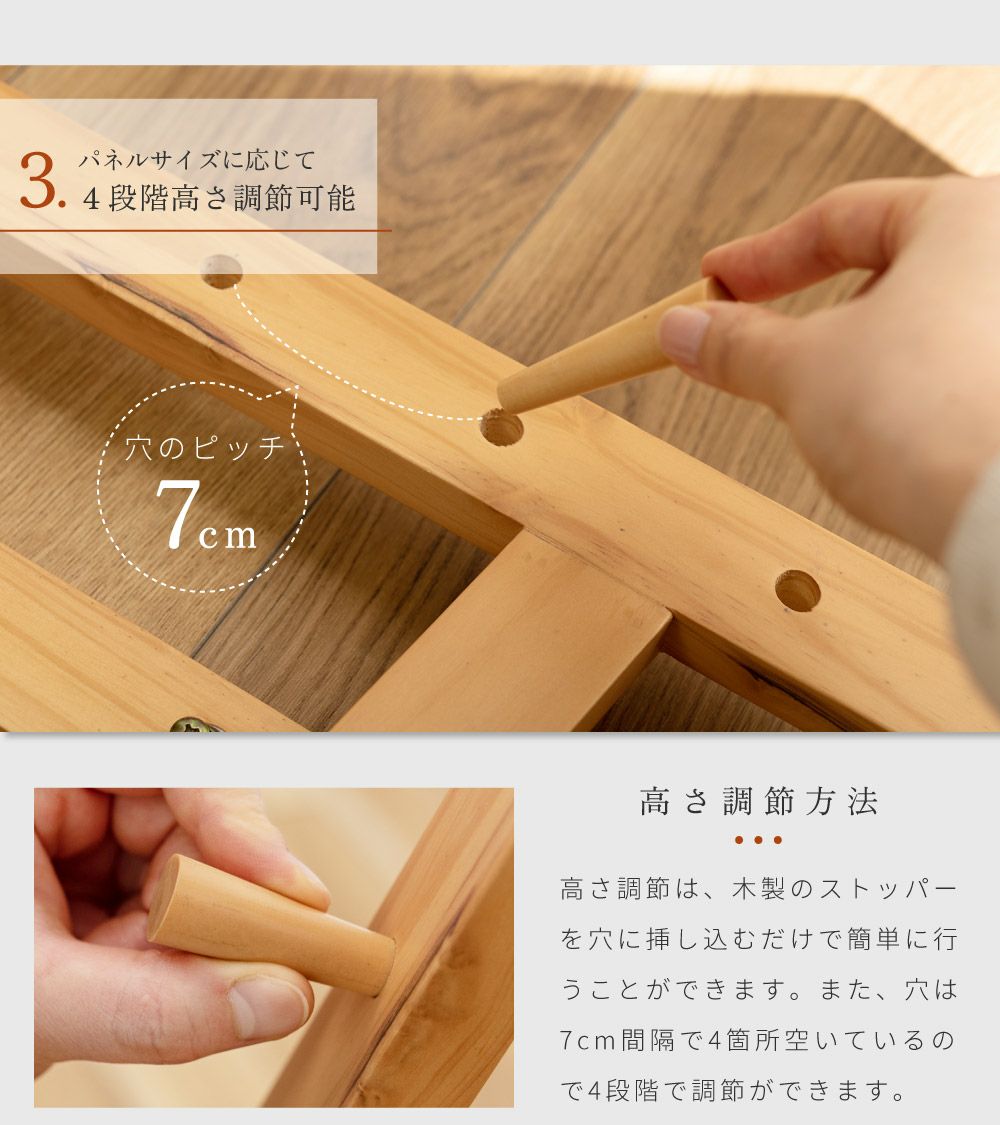 3. パネルサイズに応じて
4段階高さ調節可能

穴のピッチ
7cm

高さ調節方法

高さ調節は、木製のストッパーを穴に挿し込むだけで簡単に行うことができます。また、穴は7cm間隔で4箇所空いているので4段階で調節ができます。