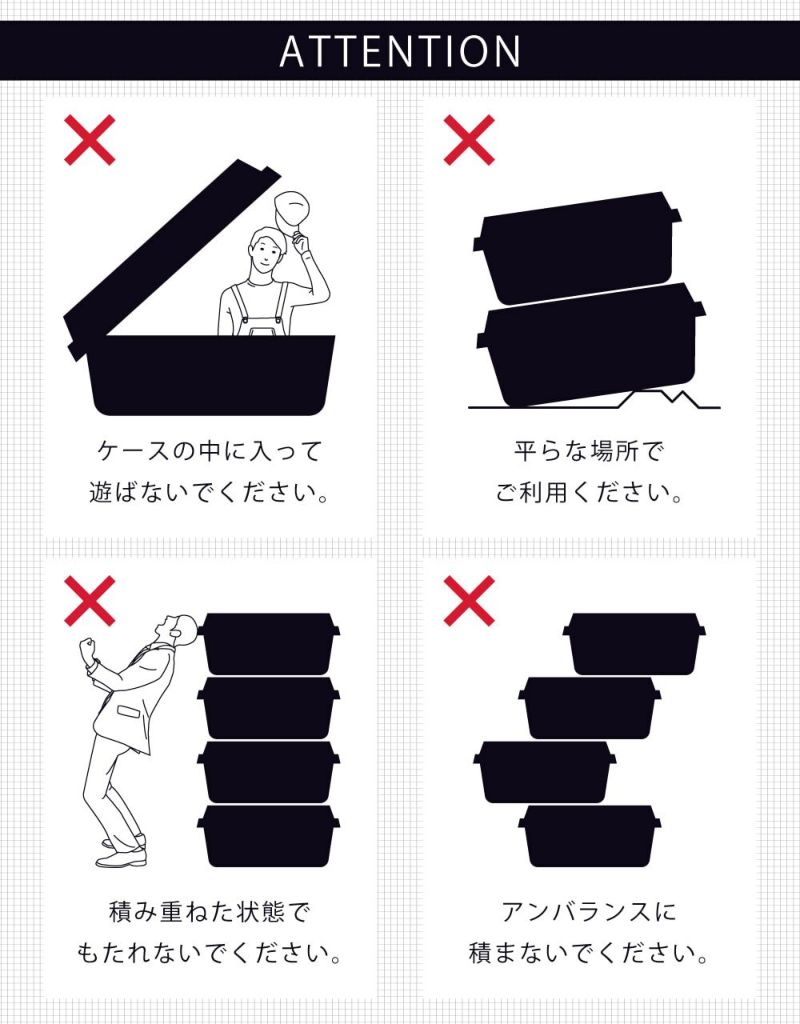 ATTENTION

ケースの中に入って
遊ばないでください。

平らな場所で
ご利用ください。

積み重ねた状態で
もたれないでください。

アンバランスに
積まないでください。