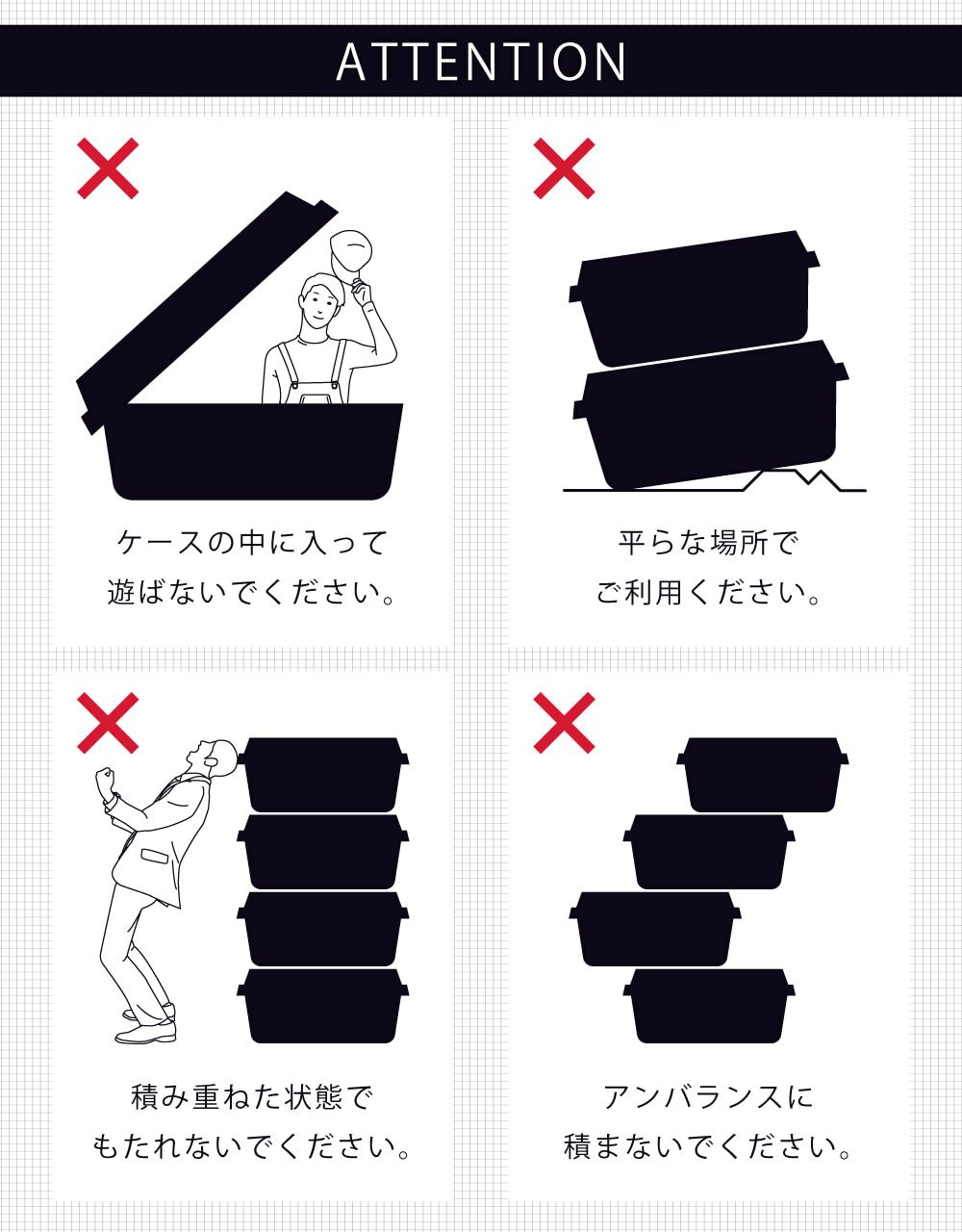 ATTENTION

ケースの中に入って
遊ばないでください。

平らな場所で
ご利用ください。

積み重ねた状態で
もたれないでください。

アンバランスに
積まないでください。