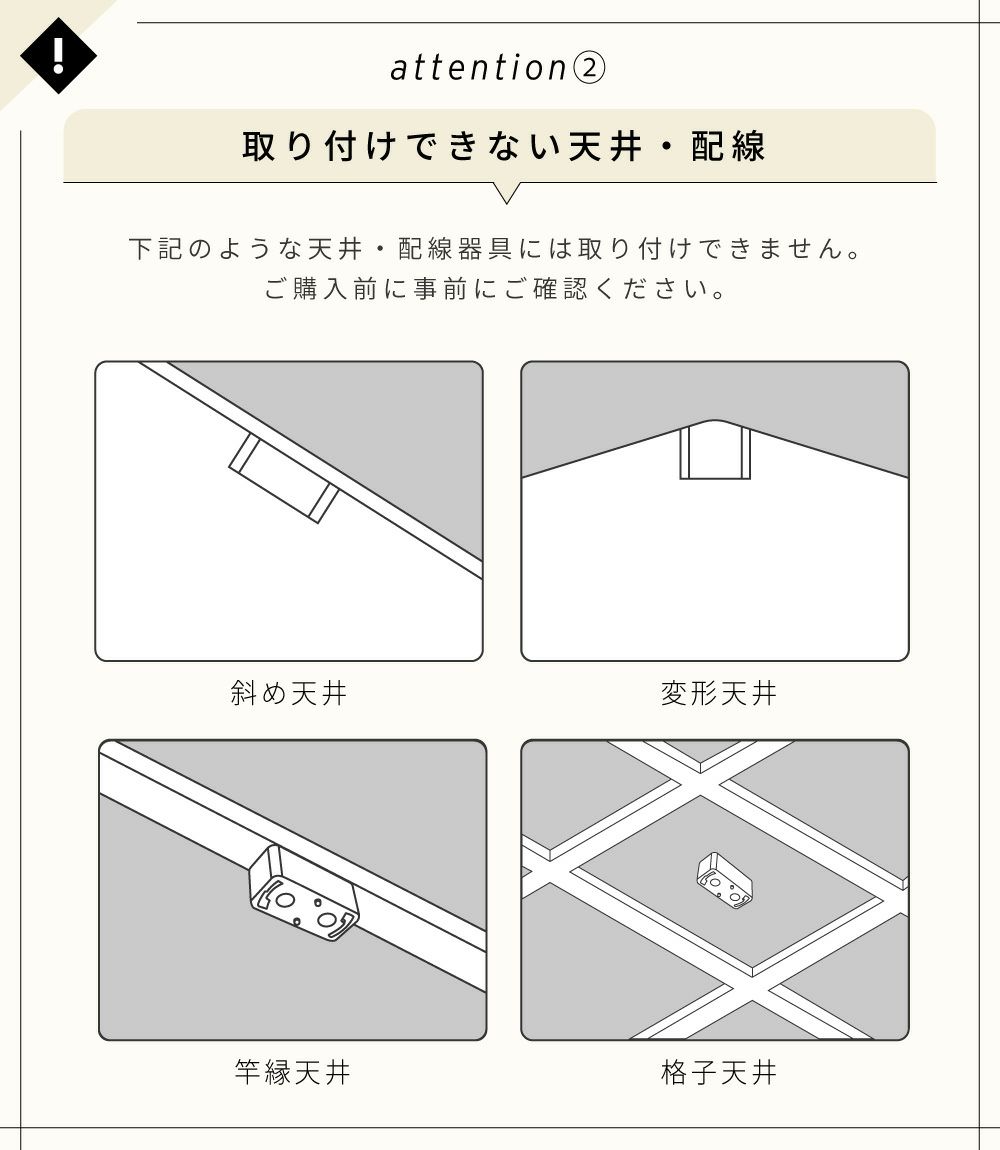 !

attention②

取り付けできない天井・配線

下記のような天井・配線器具には取り付けできません。
ご購入前に事前にご確認ください。

斜め天井

変形天井

竿縁天井

格子天井