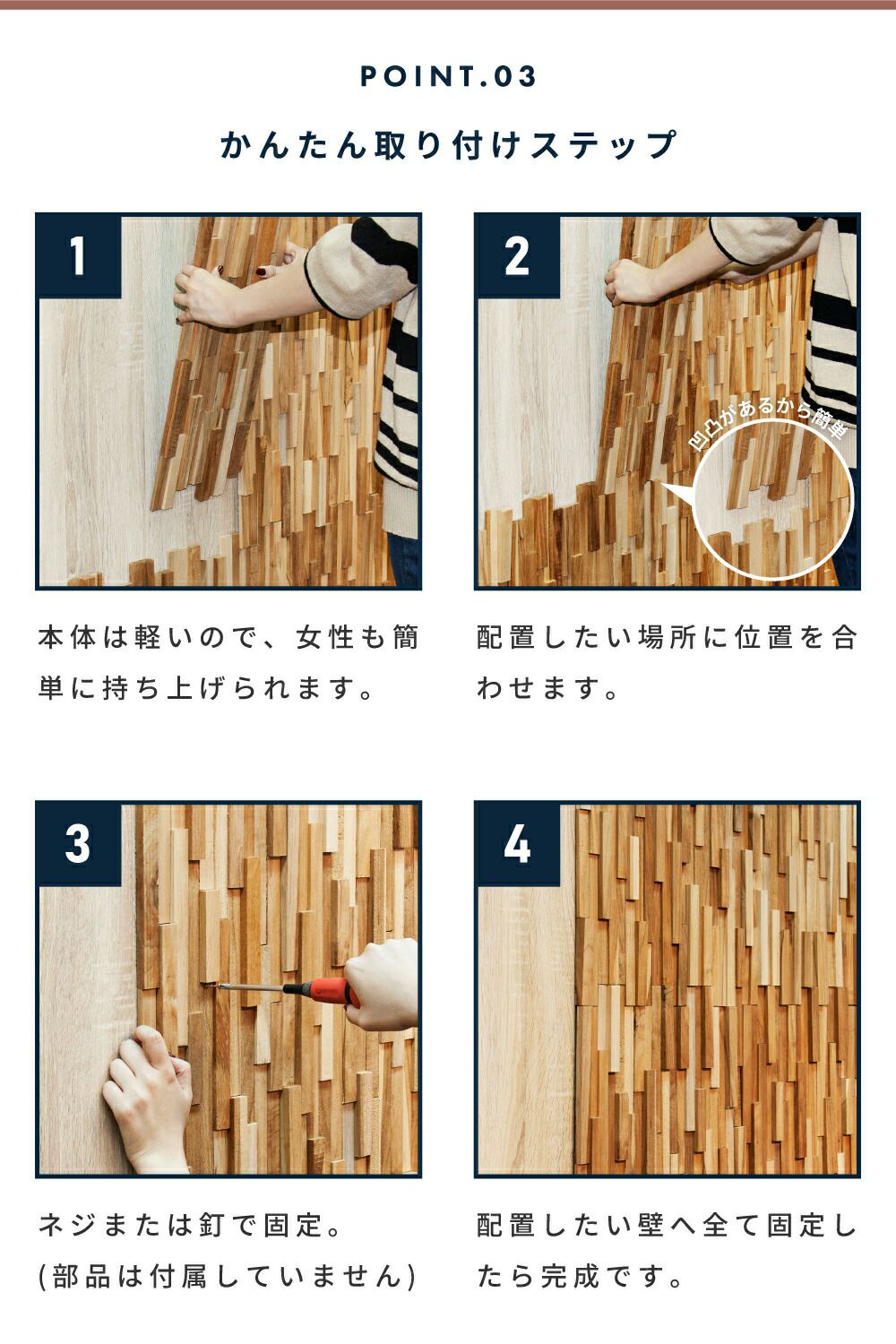 POINT.03

かんたん取り付けステップ

1

本体は軽いので、女性も簡単に持ち上げられます。

2

凹凸があるから簡単

配置したい場所に位置を合わせます。

3

ネジまたは釘で固定。
(部品は付属していません)

4

配置したい壁へ全て固定したら完成です。