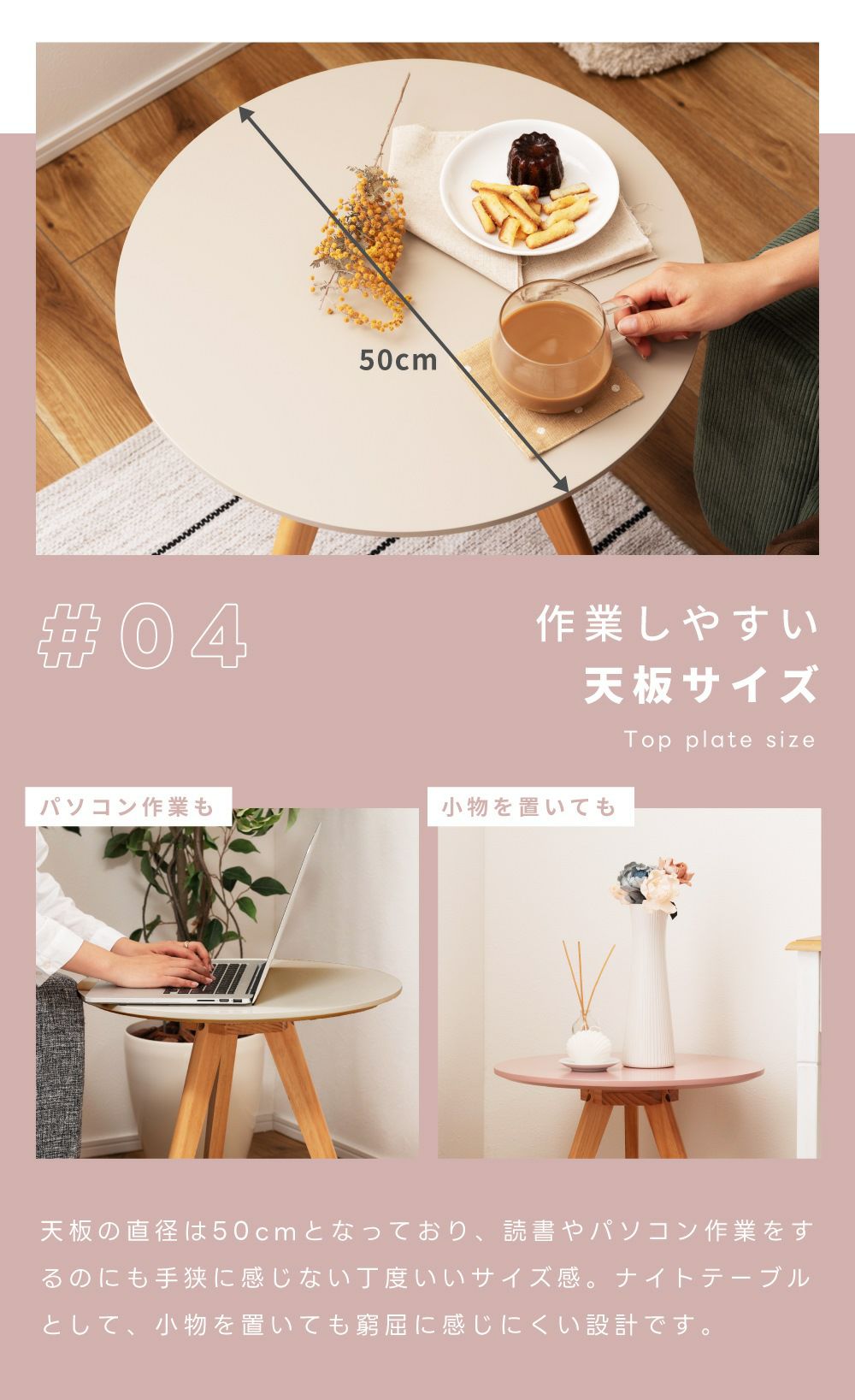 50cm

#04

作業しやすい
天板サイズ

Top plate size

パソコン作業も

小物を置いても

天板の直径は50cmとなっており、読書やパソコン作業をするのにも手狭に感じない丁度いいサイズ感。ナイトテーブルとして、小物を置いても窮屈に感じにくい設計です。