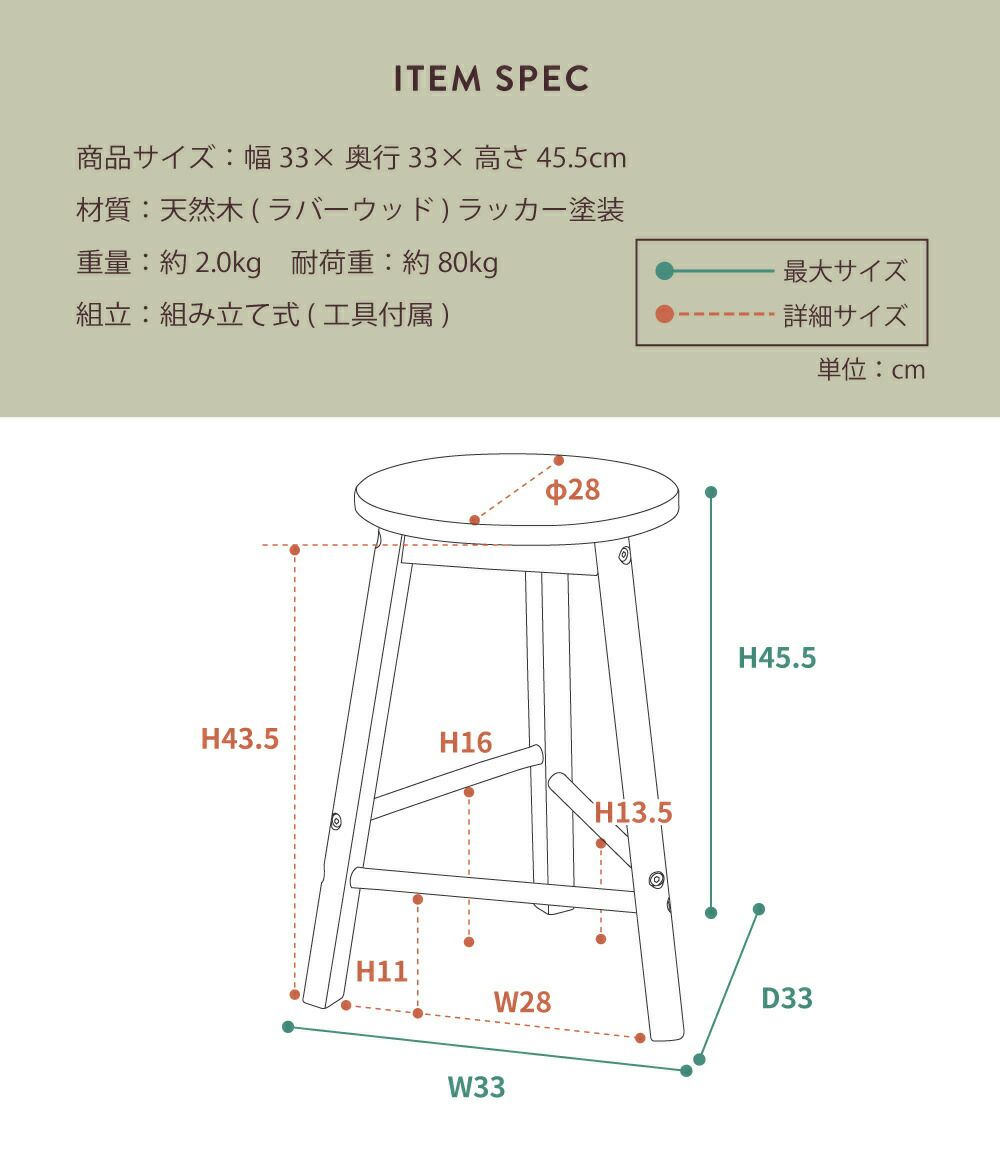 ITEM SPEC

商品サイズ：幅 33× 奥行 33× 高さ 45.5cm

材質：天然木 ( ラバーウッド ) ラッカー塗装

重量：約 2.0kg　耐荷重：約 80kg

組立：組み立て式 ( 工具付属 )

最大サイズ
詳細サイズ

単位：cm

ϕ28
H45.5
H43.5
H16
H13.5
H11
W28
D33
W33