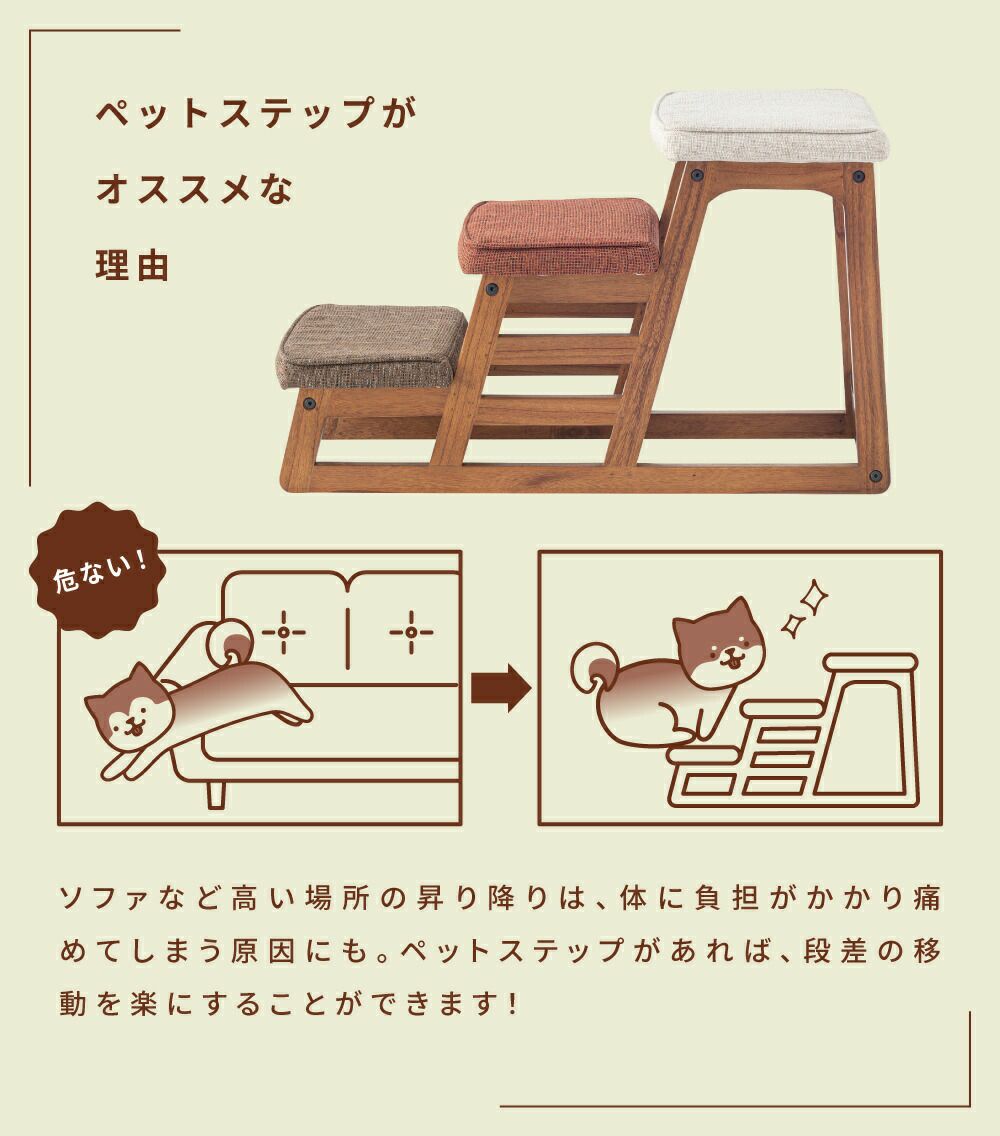 ペットステップが
オススメな
理由

危ない！

ソファなど高い場所の昇り降りは、体に負担がかかり痛めてしまう原因にも。ペットステップがあれば、段差の移動を楽にすることができます！