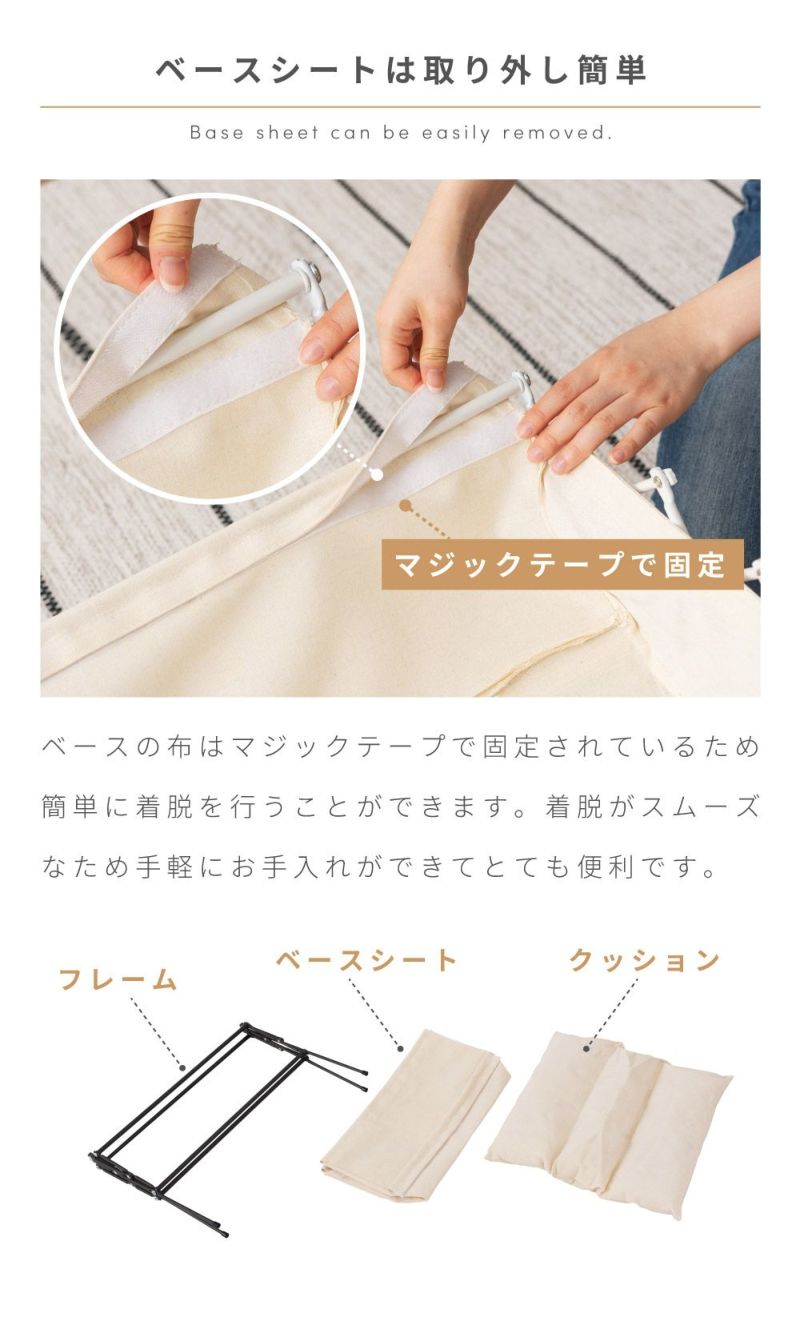 ベースシートは取り外し簡単

Base sheet can be easily removed.

マジックテープで固定

ベースの布はマジックテープで固定されているため簡単に着脱を行うことができます。着脱がスムーズなため手軽にお手入れができてとても便利です。

フレーム

ベースシート

クッション