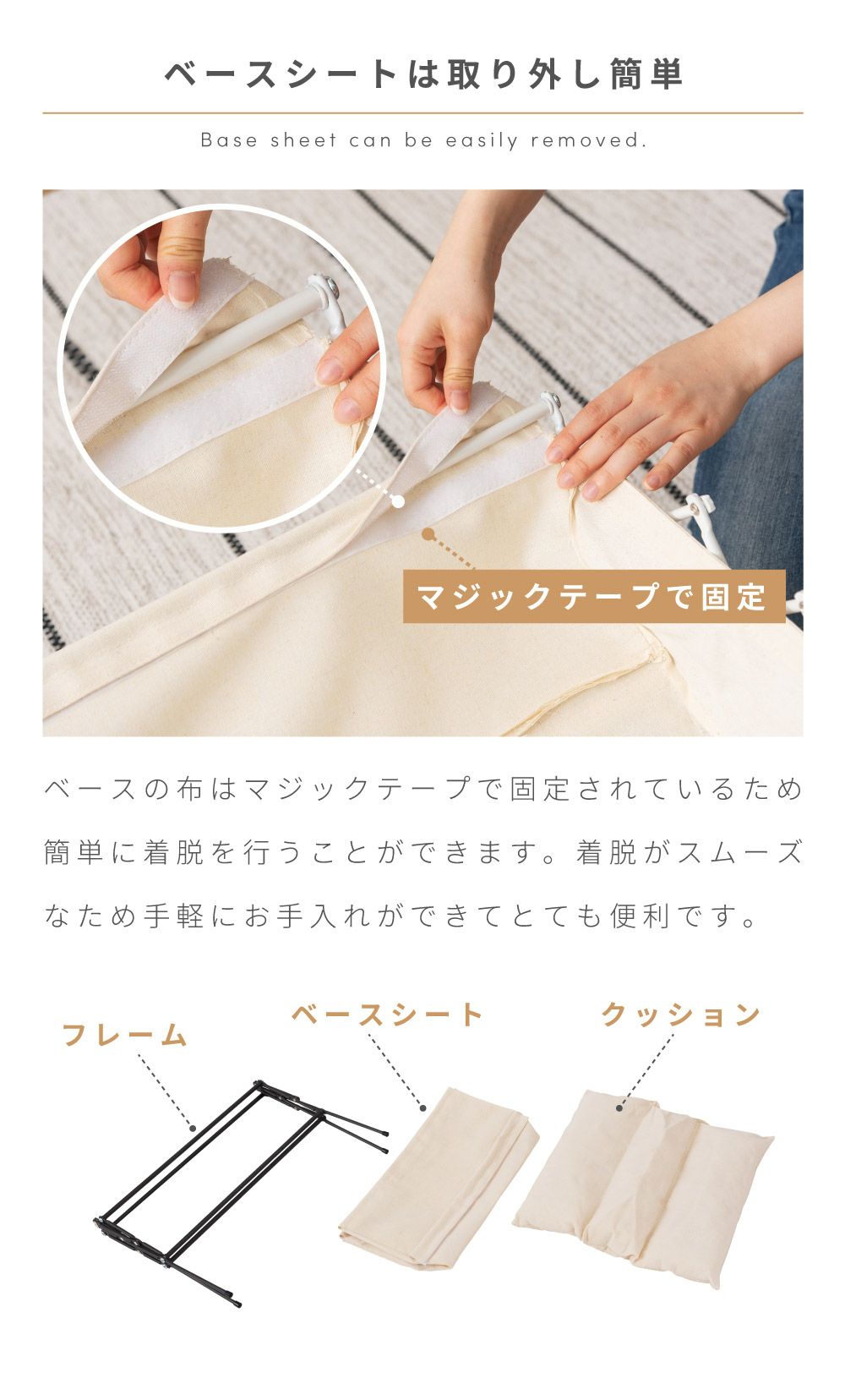 ベースシートは取り外し簡単

Base sheet can be easily removed.

マジックテープで固定

ベースの布はマジックテープで固定されているため簡単に着脱を行うことができます。着脱がスムーズなため手軽にお手入れができてとても便利です。

フレーム

ベースシート

クッション