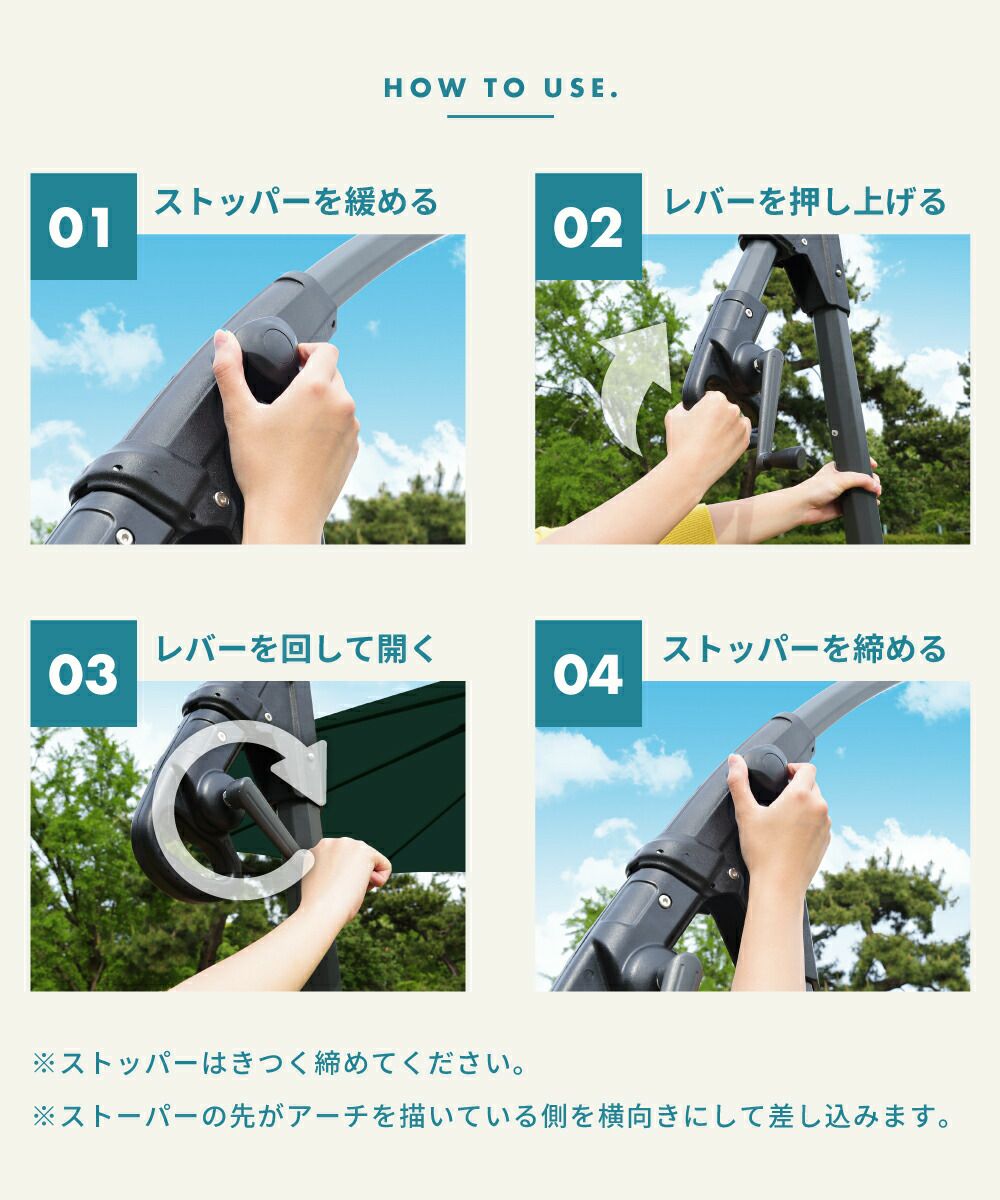 HOW TO USE.

01 ストッパーを緩める

02 レバーを押し上げる

03 レバーを回して開く

04 ストッパーを締める

※ストッパーはきつく締めてください。

※ストーパーの先がアーチを描いている側を横向きにして差し込みます。