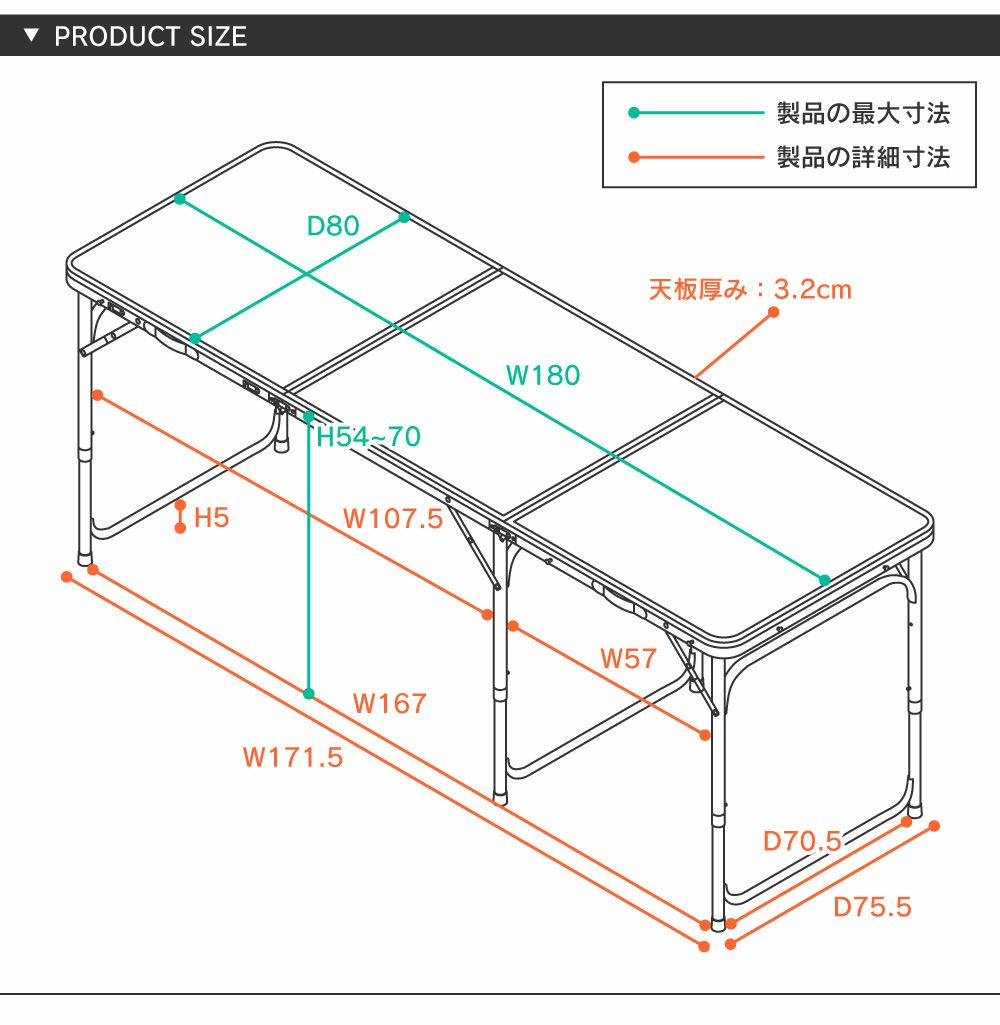 ▼ PRODUCT SIZE

製品の最大寸法
製品の詳細寸法

D80

天板厚み：3.2cm

W180

H54~70

H5

W107.5

W57

W167

W171.5

D70.5

D75.5