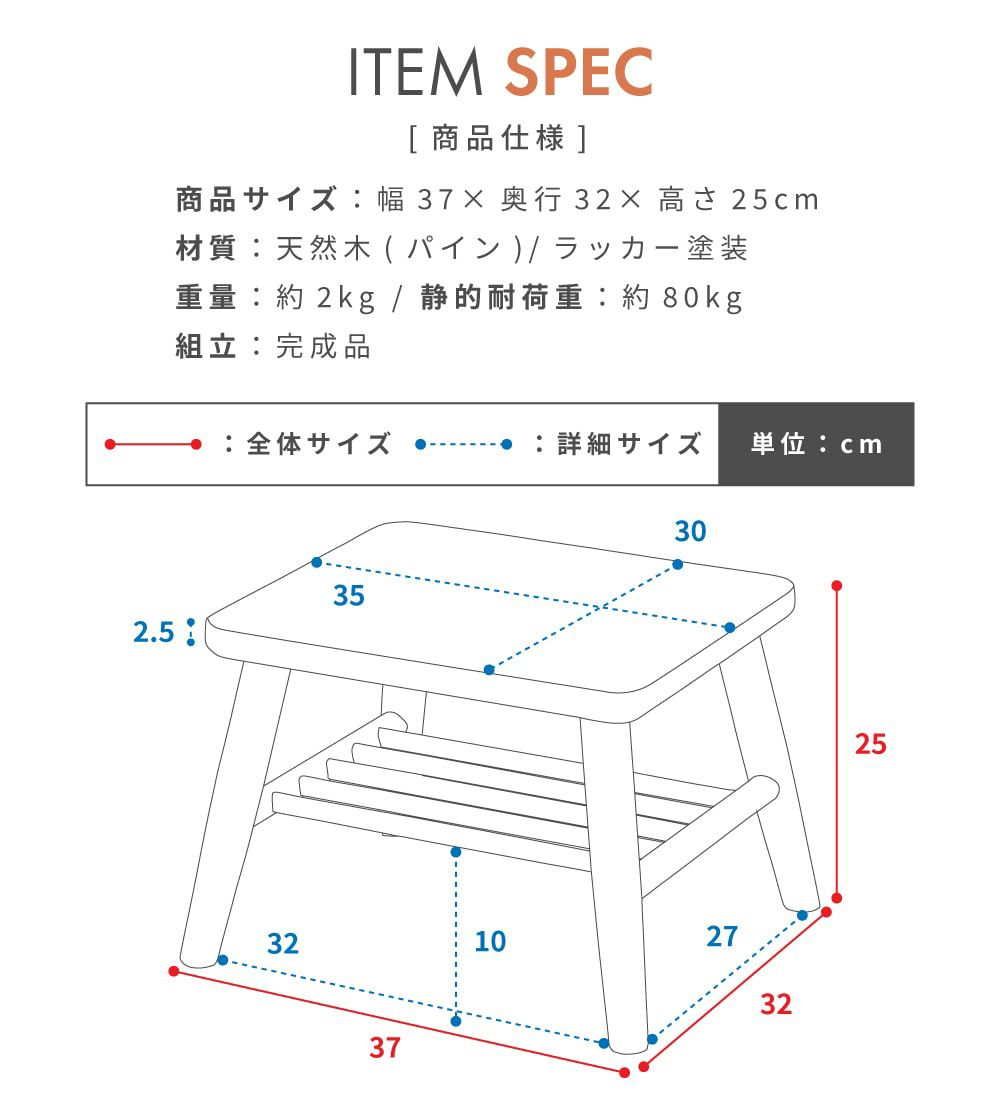 ITEM SPEC

[ 商品仕様 ]

商品サイズ：幅 37× 奥行 32× 高さ 25cm
材質：天然木 ( パイン )/ ラッカー塗装
重量：約 2kg / 静的耐荷重：約 80kg
組立：完成品

：全体サイズ ：詳細サイズ 単位：cm

30
35
2.5
25
32
10
27
32
37