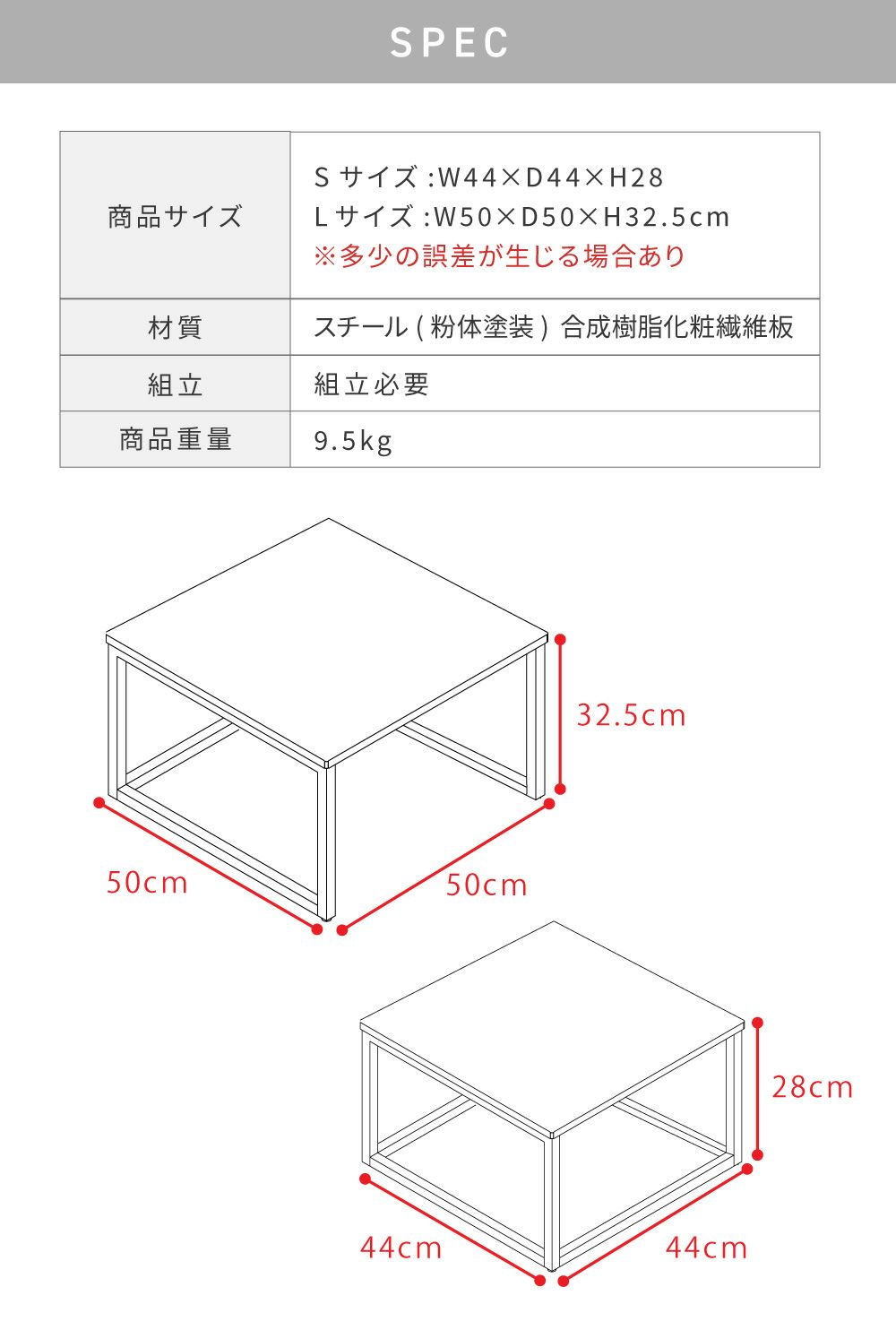 SPEC

| 商品サイズ | S サイズ :W44×D44×H28<br>L サイズ :W50×D50×H32.5cm<br>※多少の誤差が生じる場合あり |
|---|---|
| 材質 | スチール ( 粉体塗装 ) 合成樹脂化粧繊維板 |
| 組立 | 組立必要 |
| 商品重量 | 9.5kg |

32.5cm
50cm
50cm

28cm
44cm
44cm