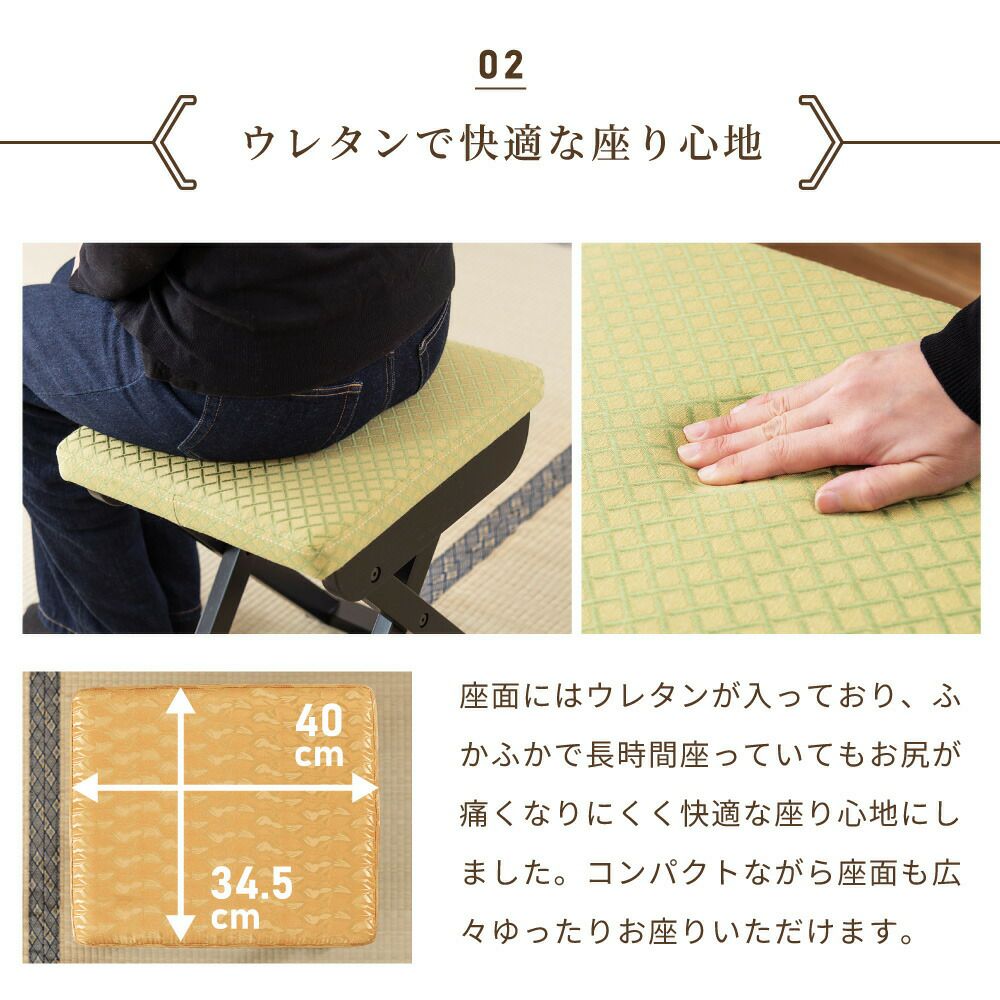 02

ウレタンで快適な座り心地

40 cm

34.5 cm

座面にはウレタンが入っており、ふかふかで長時間座っていてもお尻が痛くなりにくく快適な座り心地にしました。コンパクトながら座面も広々ゆったりお座りいただけます。