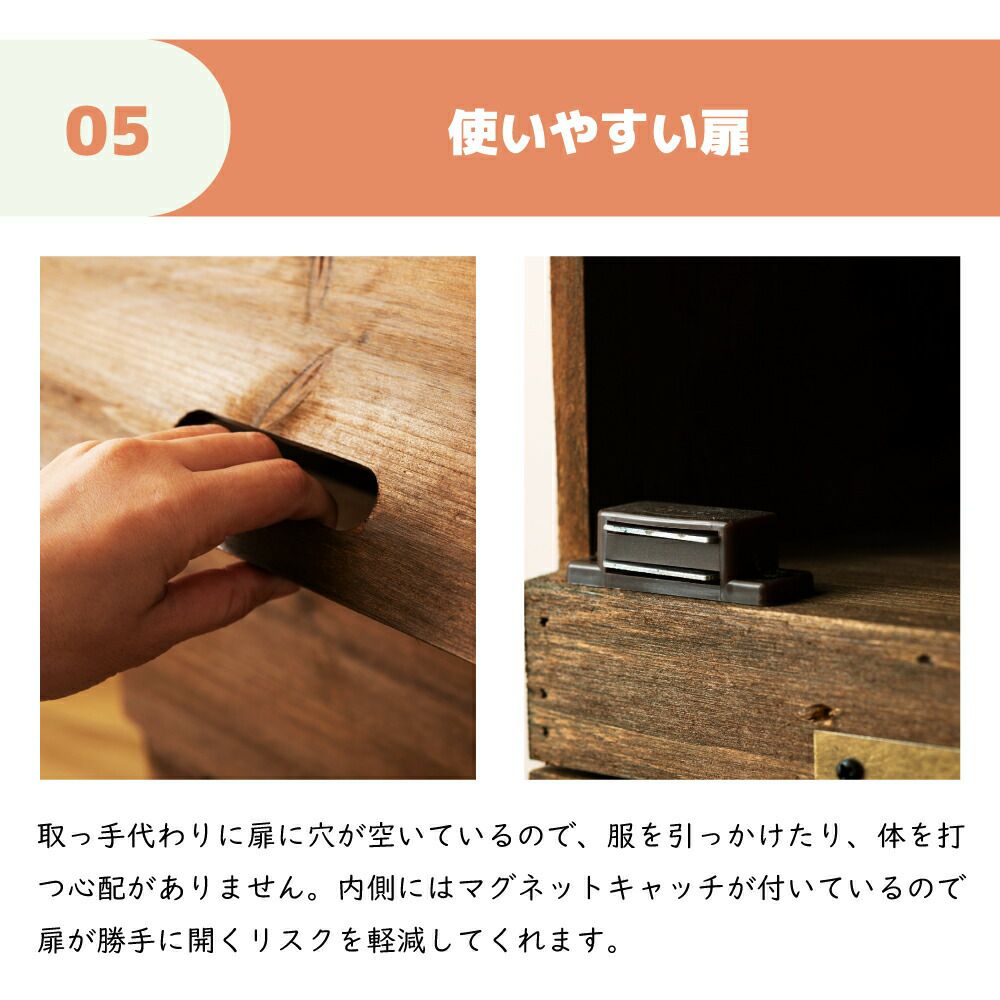 05

使いやすい扉

取っ手代わりに扉に穴が空いているので、服を引っかけたり、体を打つ心配がありません。内側にはマグネットキャッチが付いているので扉が勝手に開くリスクを軽減してくれます。