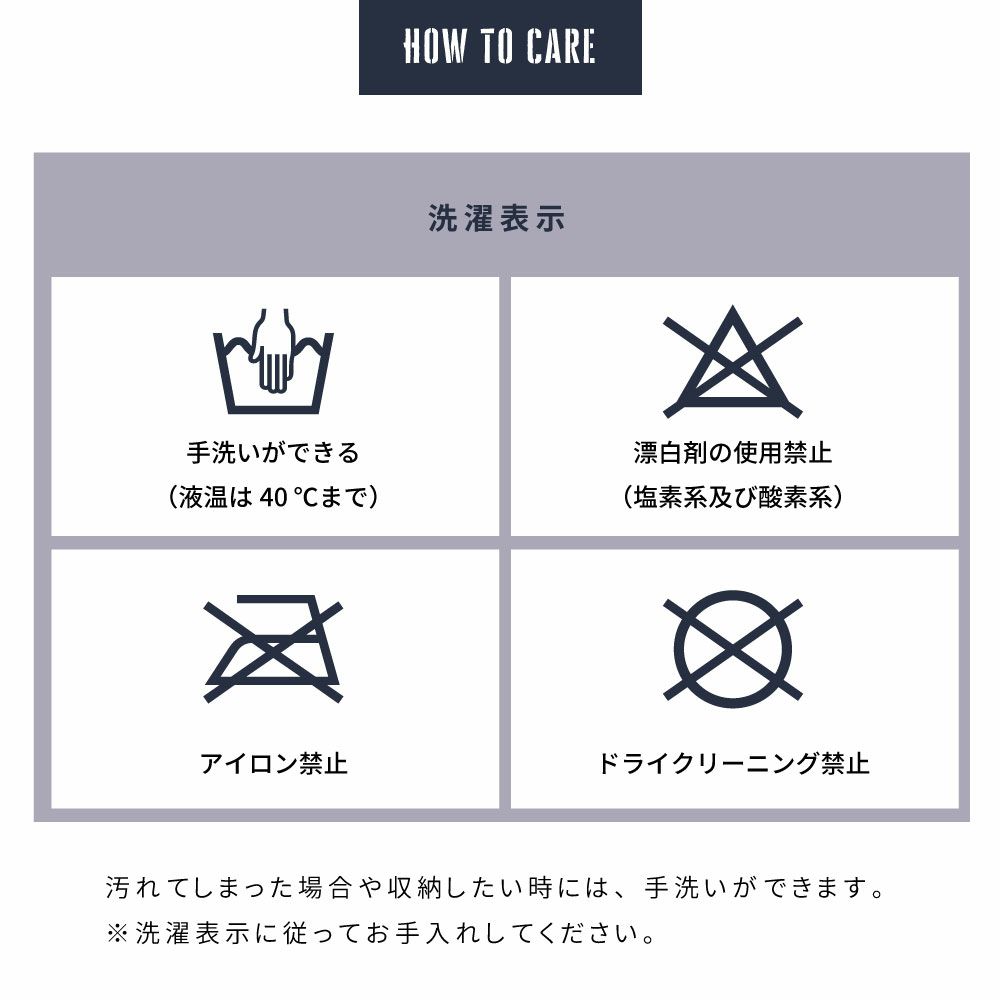 HOW TO CARE

洗濯表示

手洗いができる
（液温は 40 ℃まで）

漂白剤の使用禁止
（塩素系及び酸素系）

アイロン禁止

ドライクリーニング禁止

汚れてしまった場合や収納したい時には、手洗いができます。
※洗濯表示に従ってお手入れしてください。