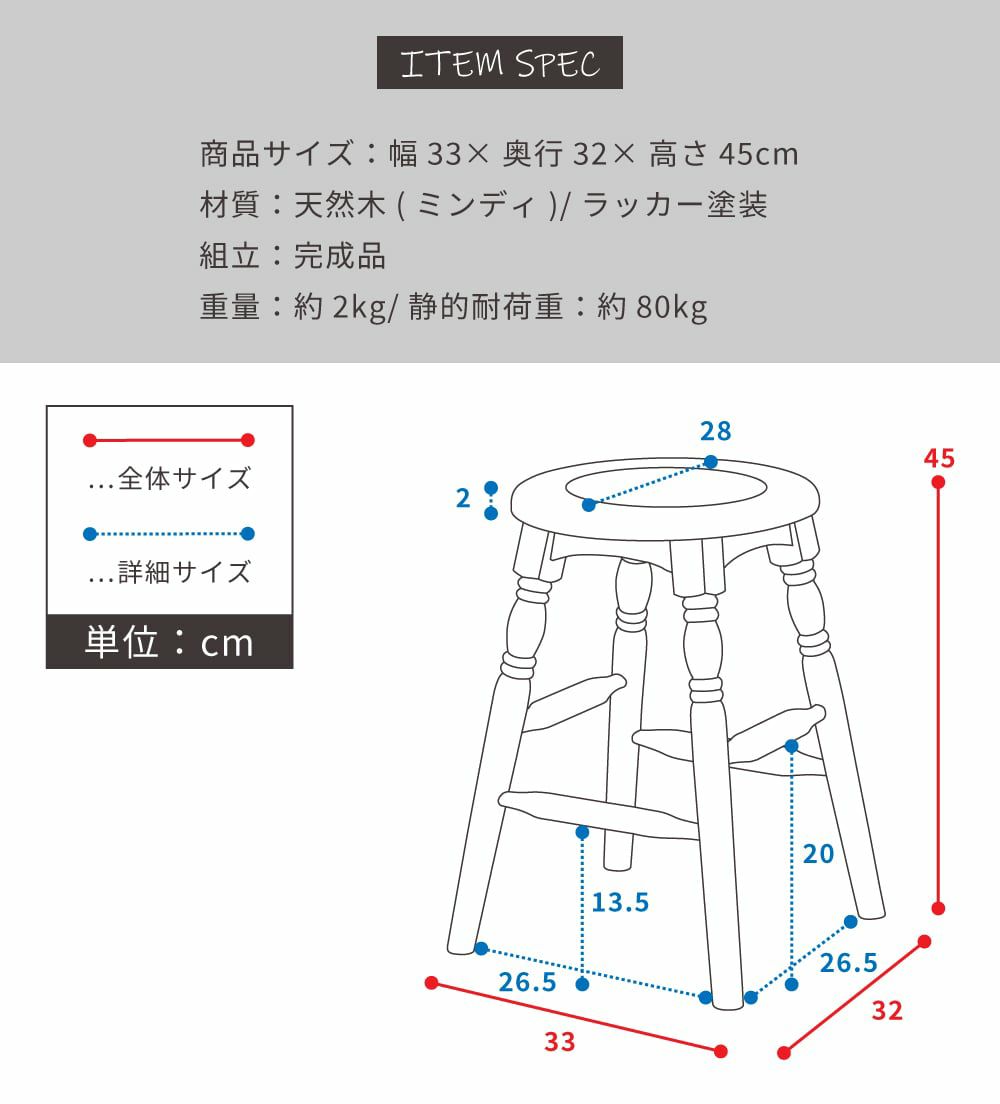 ITEM SPEC

商品サイズ：幅 33× 奥行 32× 高さ 45cm
材質：天然木 ( ミンディ )/ ラッカー塗装
組立：完成品
重量：約 2kg/ 静的耐荷重：約 80kg

…全体サイズ
…詳細サイズ
単位：cm

28
2
45
20
13.5
26.5
26.5
33
32