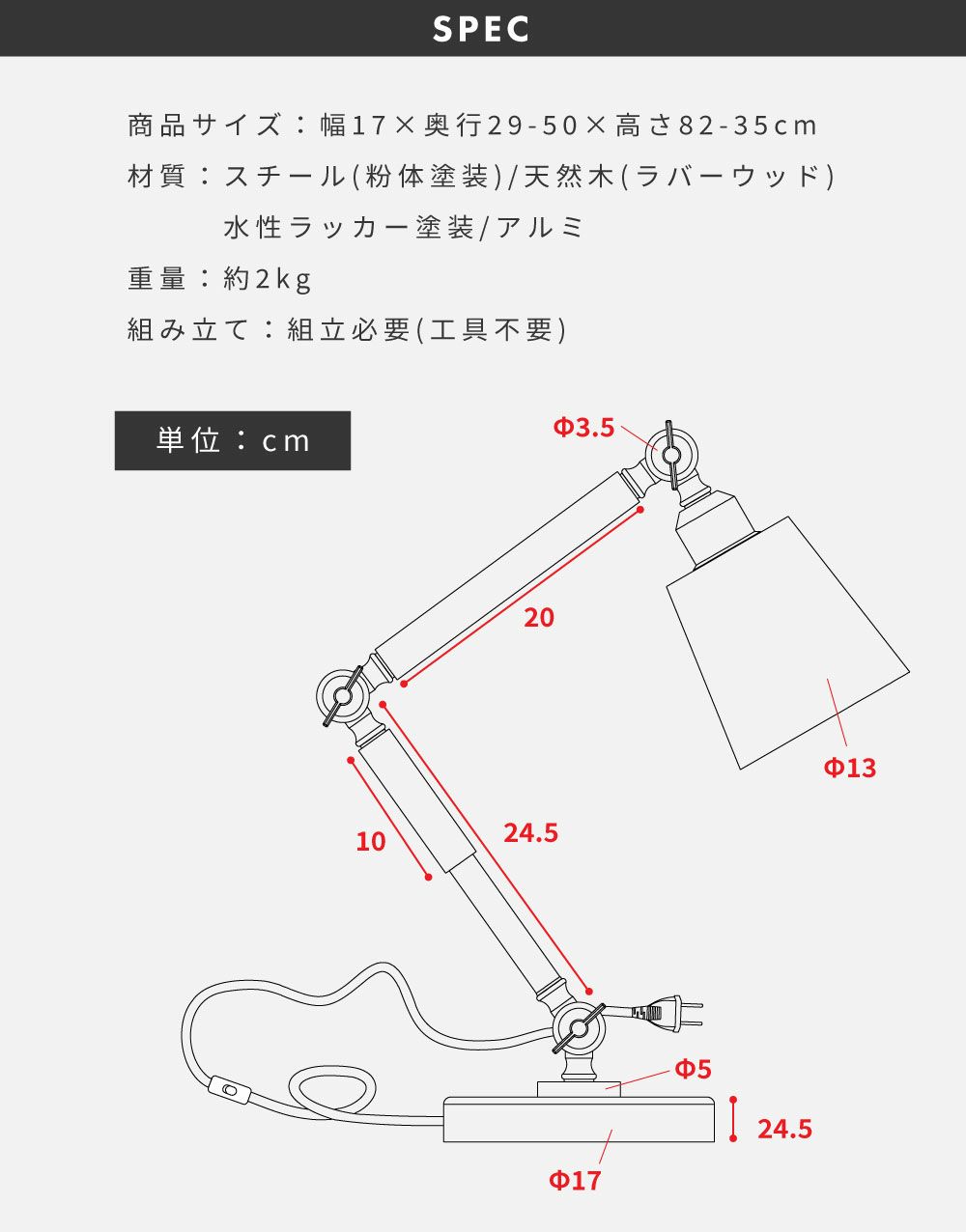 SPEC

商品サイズ：幅17×奥行29-50×高さ82-35cm

材質：スチール(粉体塗装)/天然木(ラバーウッド)
水性ラッカー塗装/アルミ

重量：約2kg

組み立て：組立必要(工具不要)

単位：cm

Φ3.5

20

Φ13

10

24.5

Φ5

24.5

Φ17