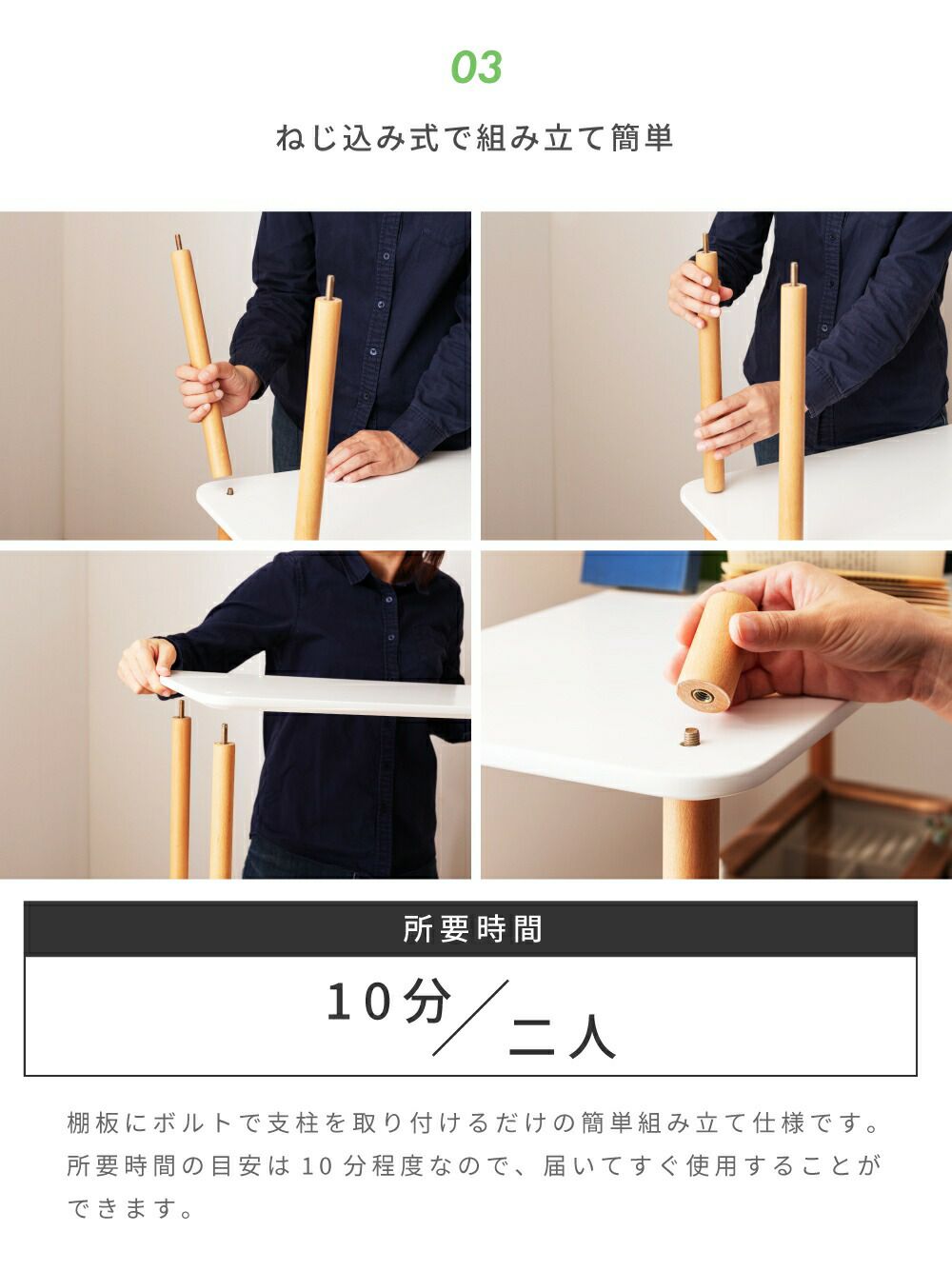 03

ねじ込み式で組み立て簡単

所要時間

10分／二人

棚板にボルトで支柱を取り付けるだけの簡単組み立て仕様です。所要時間の目安は10分程度なので、届いてすぐ使用することができます。