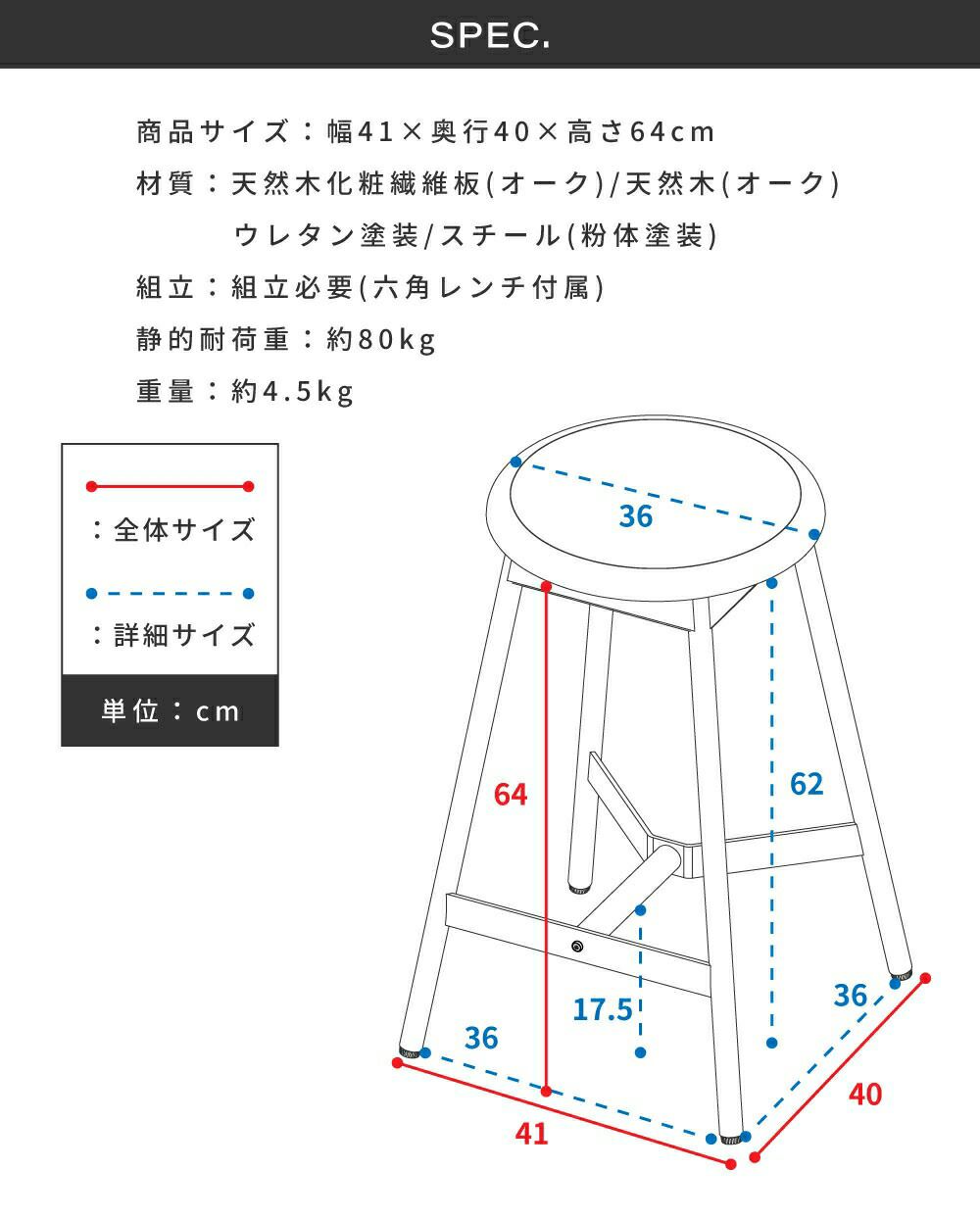 SPEC.

商品サイズ：幅41×奥行40×高さ64cm

材質：天然木化粧繊維板(オーク)/天然木(オーク)
ウレタン塗装/スチール(粉体塗装)

組立：組立必要(六角レンチ付属)

静的耐荷重：約80kg

重量：約4.5kg

：全体サイズ

：詳細サイズ

単位：cm

36

64

62

17.5

36

36

41

40