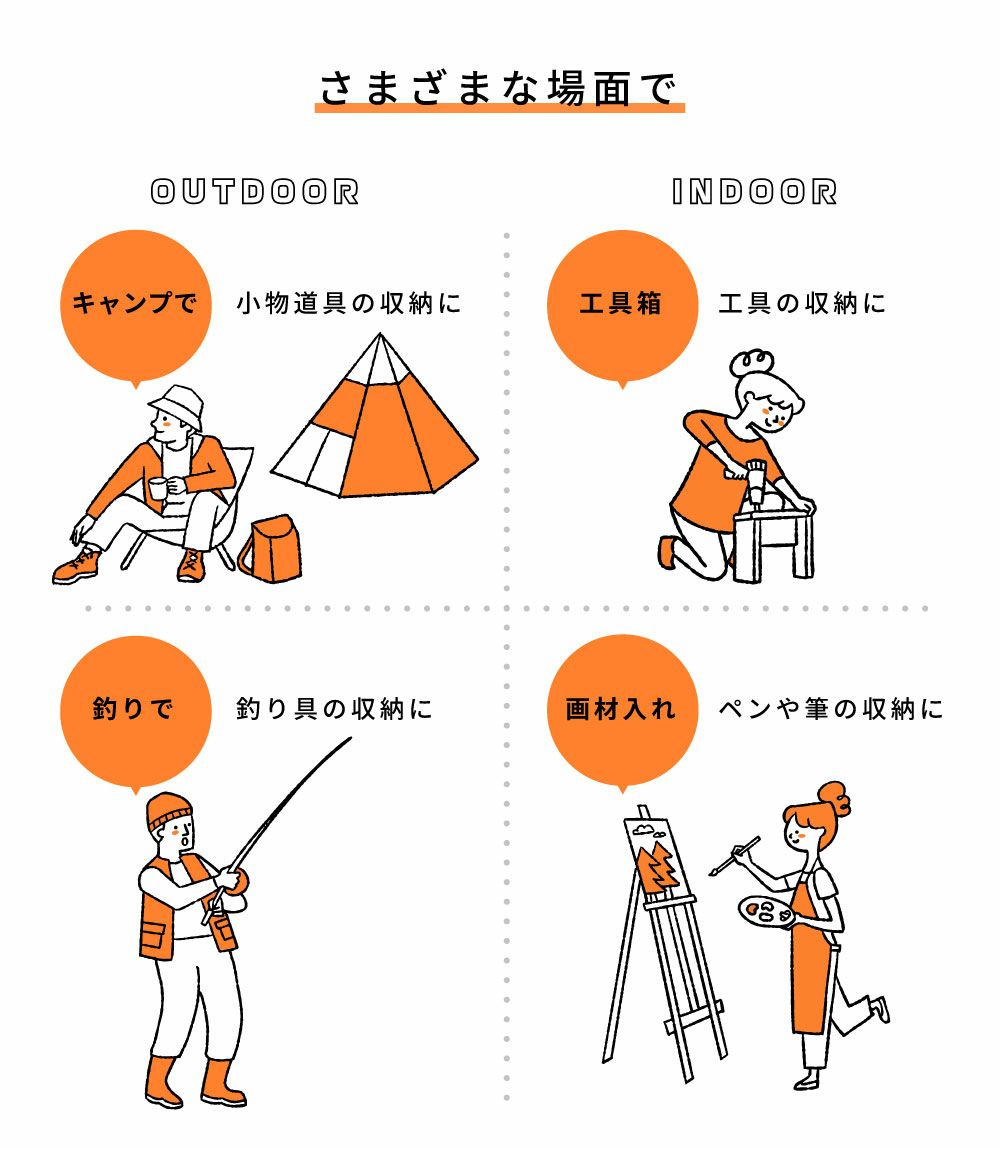 さまざまな場面で

OUTDOOR

キャンプで 小物道具の収納に

釣りで 釣り具の収納に

INDOOR

工具箱 工具の収納に

画材入れ ペンや筆の収納に