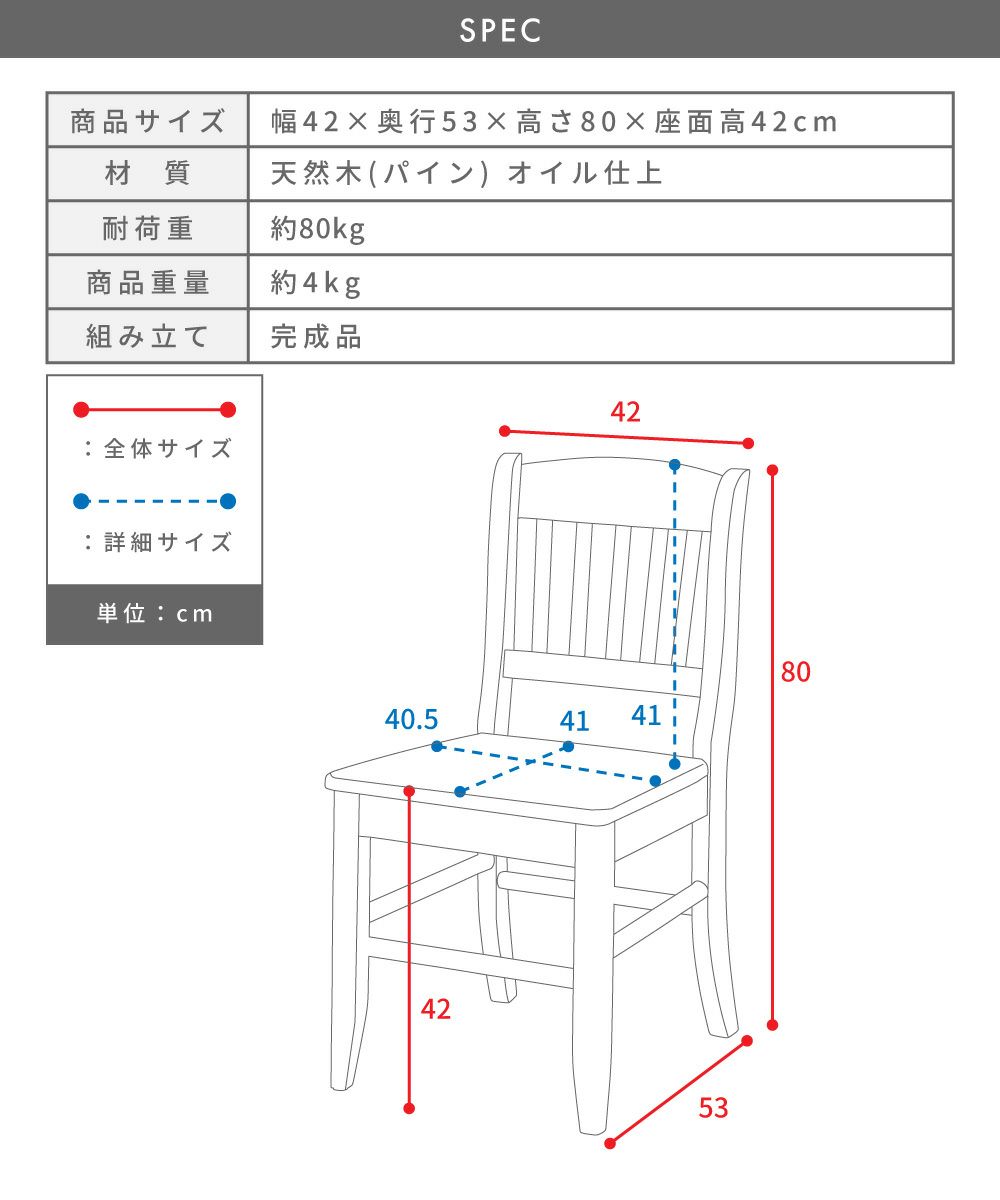 SPEC

| 商品サイズ | 幅42×奥行53×高さ80×座面高42cm |
|---|---|
| 材　質 | 天然木(パイン) オイル仕上 |
| 耐荷重 | 約80kg |
| 商品重量 | 約4kg |
| 組み立て | 完成品 |

：全体サイズ

：詳細サイズ

単位：cm

42

80

40.5

41

41

42

53