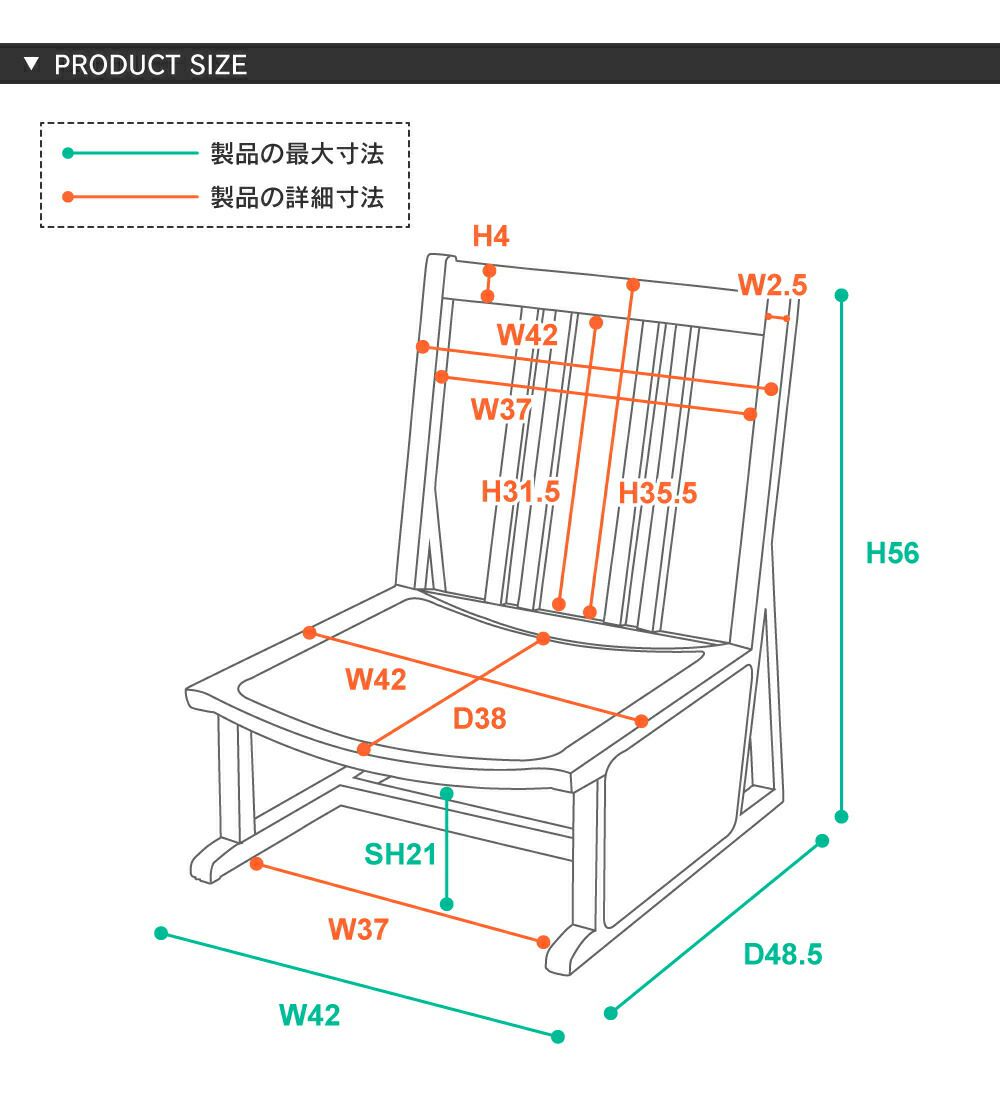 ▼ PRODUCT SIZE

製品の最大寸法
製品の詳細寸法

H4
W2.5
W42
W37
H31.5
H35.5
H56
W42
D38
SH21
W37
D48.5
W42