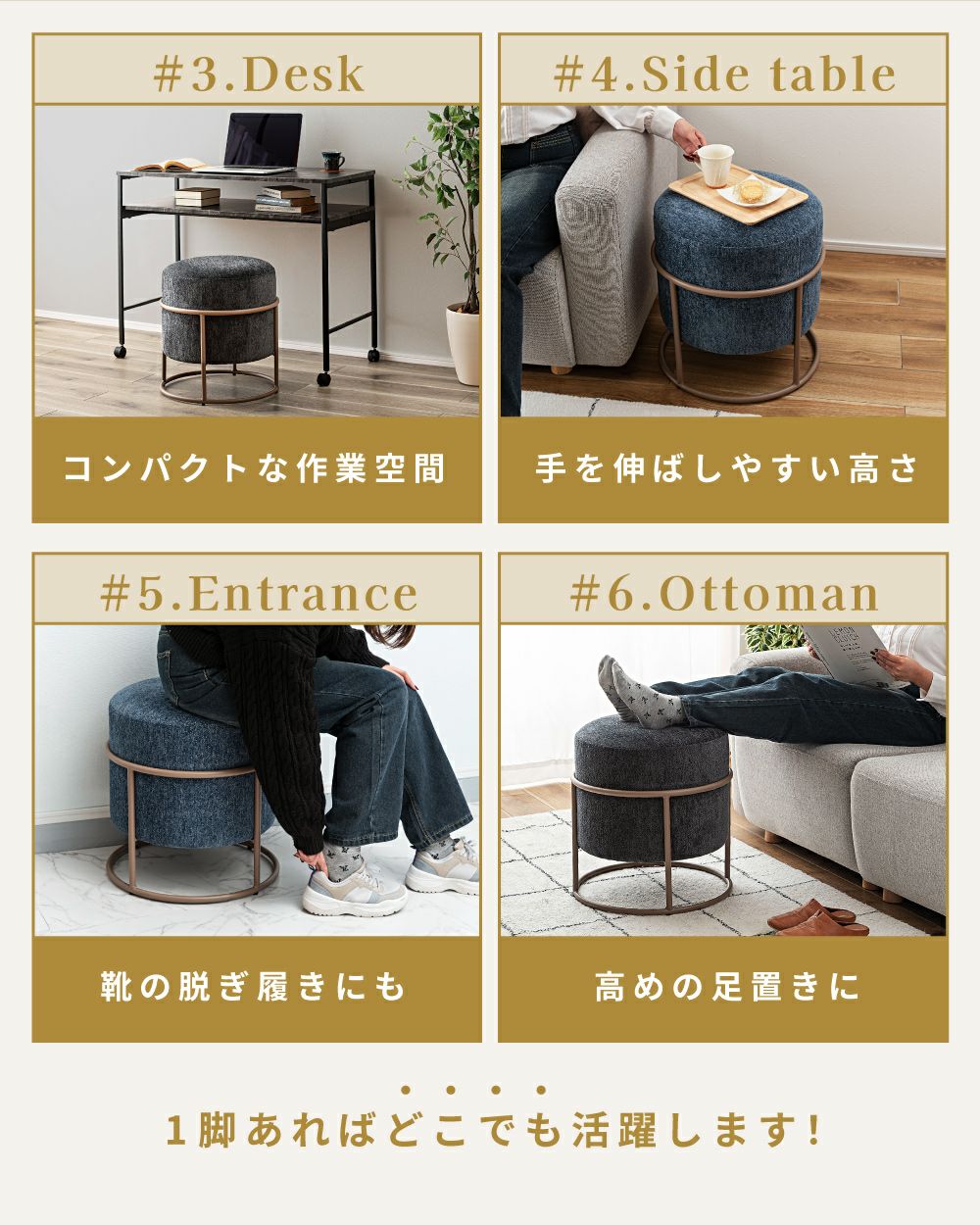 #3.Desk

コンパクトな作業空間

#4.Side table

手を伸ばしやすい高さ

#5.Entrance

靴の脱ぎ履きにも

#6.Ottoman

高めの足置きに

1脚あればどこでも活躍します!