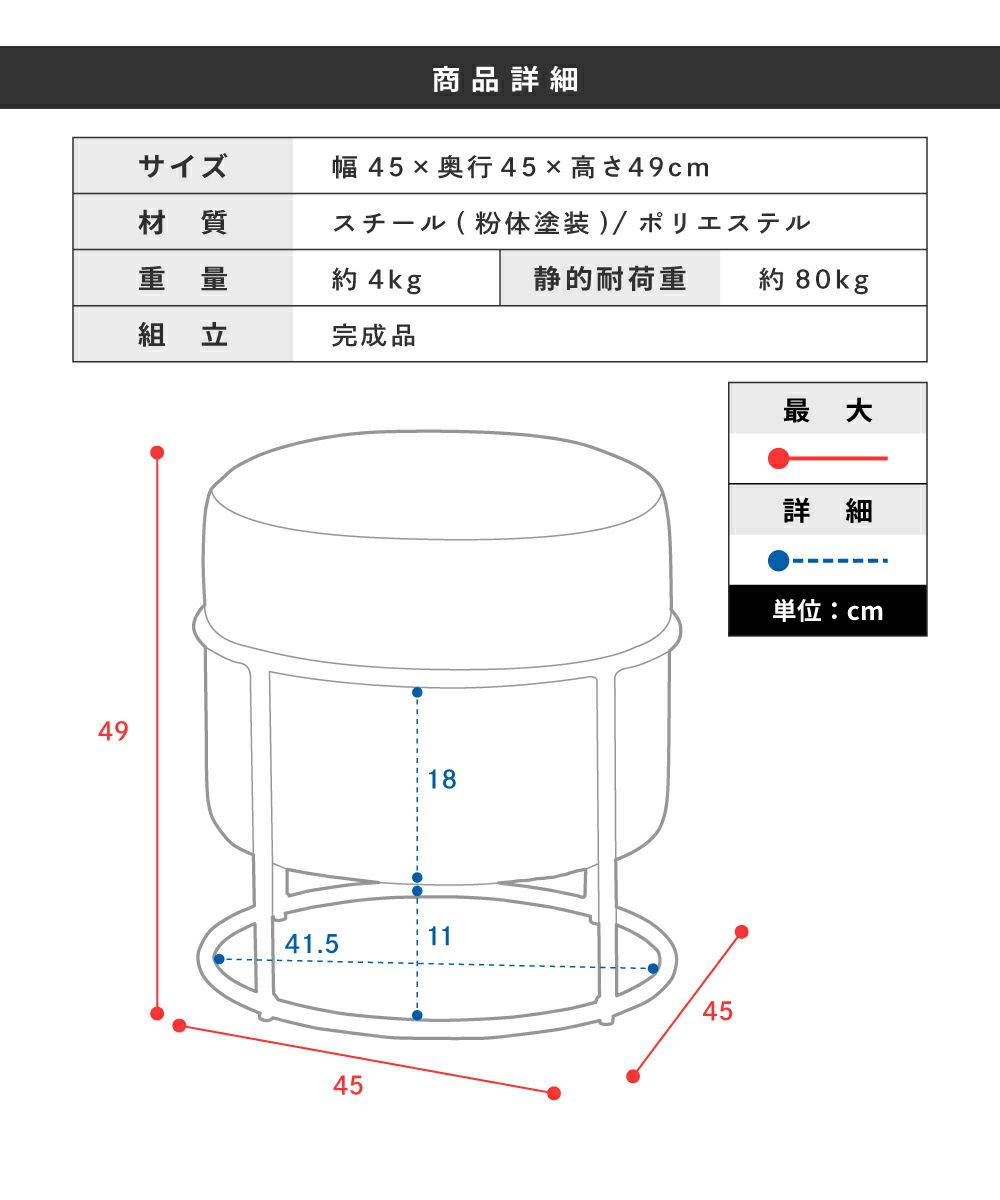 商品詳細

| サイズ | 幅45×奥行45×高さ49cm | | |
|---|---|---|---|
| 材　質 | スチール(粉体塗装)/ポリエステル | | |
| 重　量 | 約4kg | 静的耐荷重 | 約80kg |
| 組　立 | 完成品 | | |

最　大

詳　細

単位：cm

49

18

11

41.5

45

45