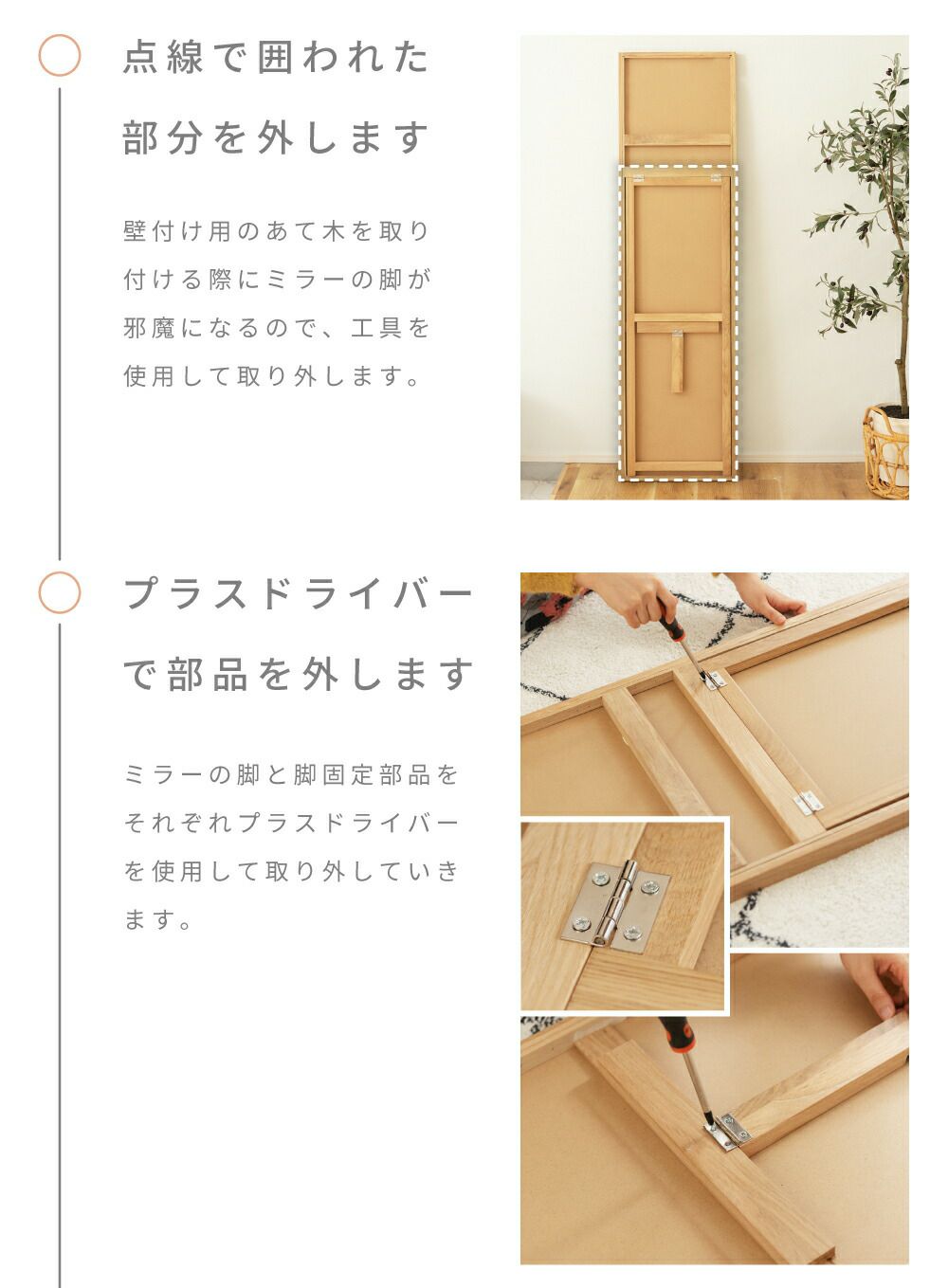 点線で囲われた部分を外します

壁付け用のあて木を取り付ける際にミラーの脚が邪魔になるので、工具を使用して取り外します。

プラスドライバーで部品を外します

ミラーの脚と脚固定部品をそれぞれプラスドライバーを使用して取り外していきます。