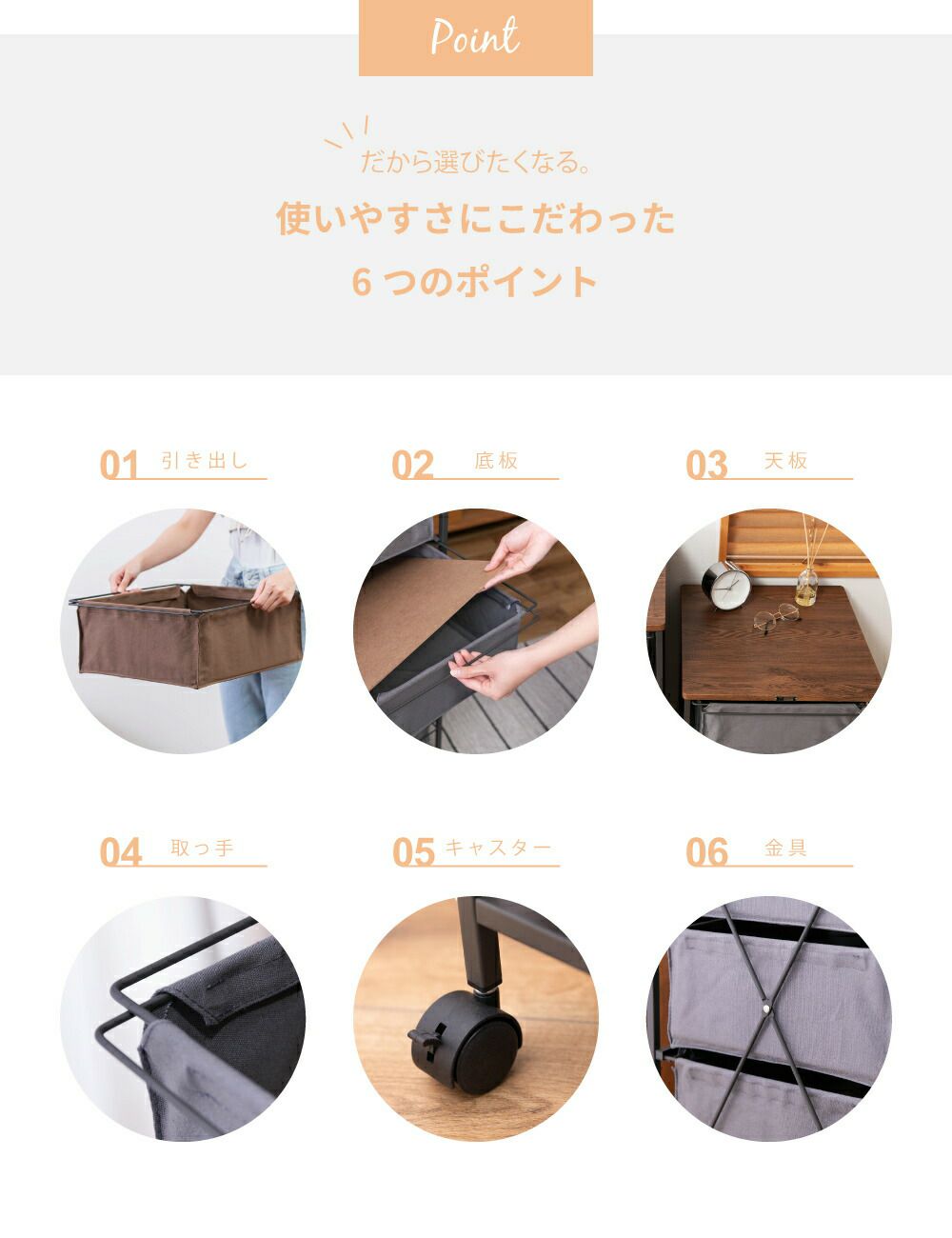 Point

だから選びたくなる。

使いやすさにこだわった
6つのポイント

01 引き出し

02 底板

03 天板

04 取っ手

05 キャスター

06 金具