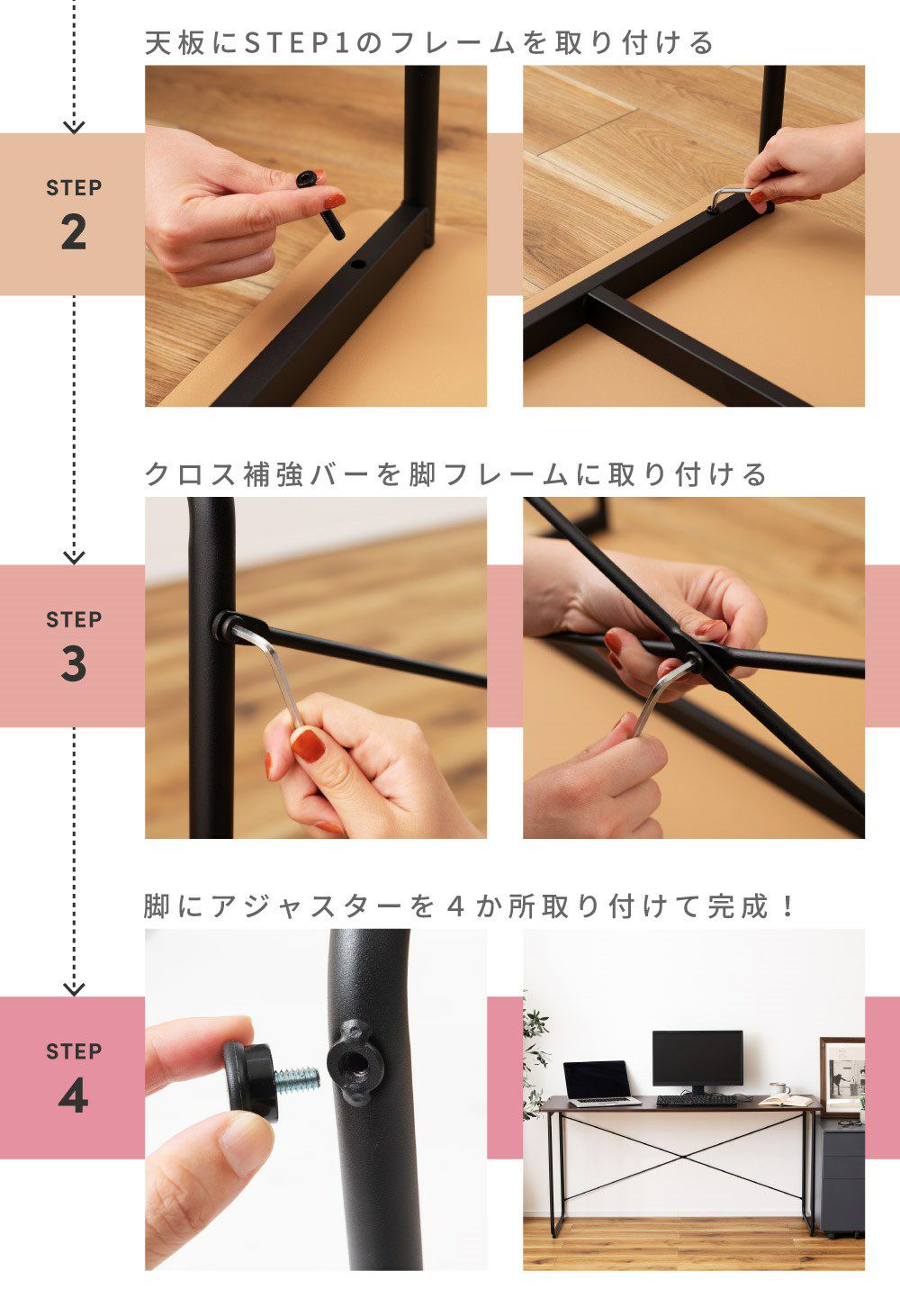 天板にSTEP1のフレームを取り付ける

STEP
2

クロス補強バーを脚フレームに取り付ける

STEP
3

脚にアジャスターを4か所取り付けて完成！

STEP
4