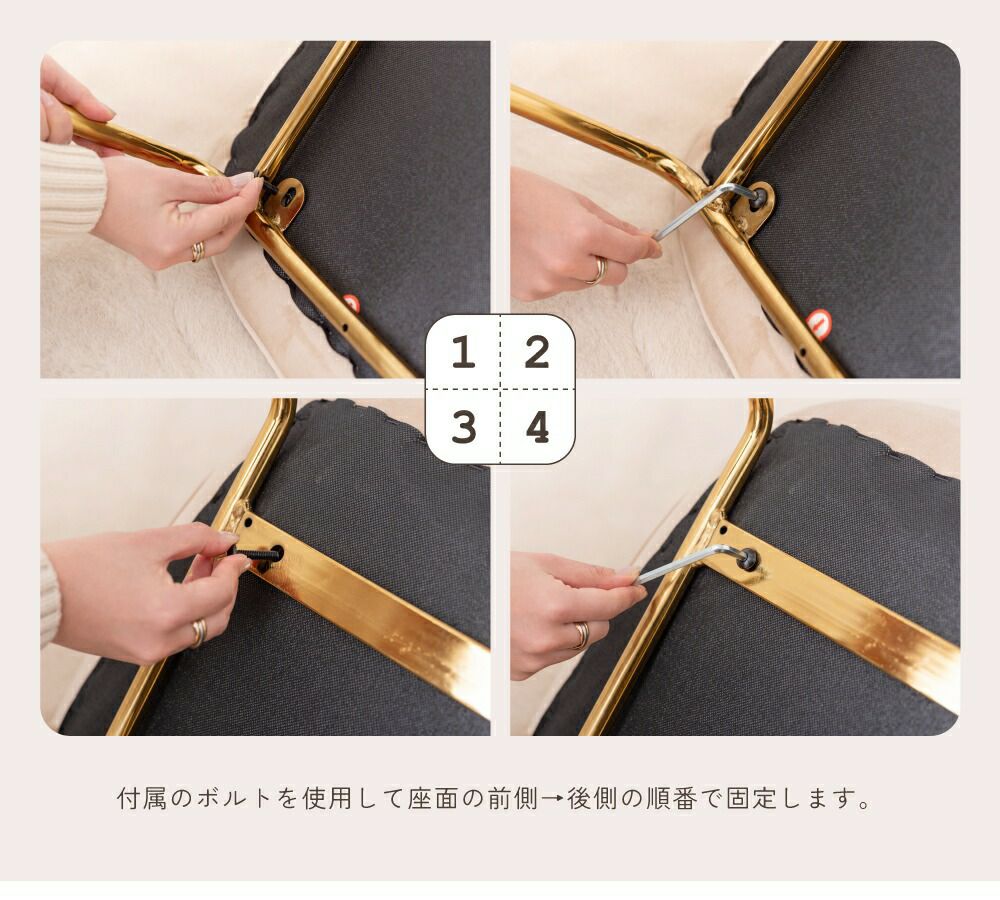 1 2
3 4

付属のボルトを使用して座面の前側→後側の順番で固定します。