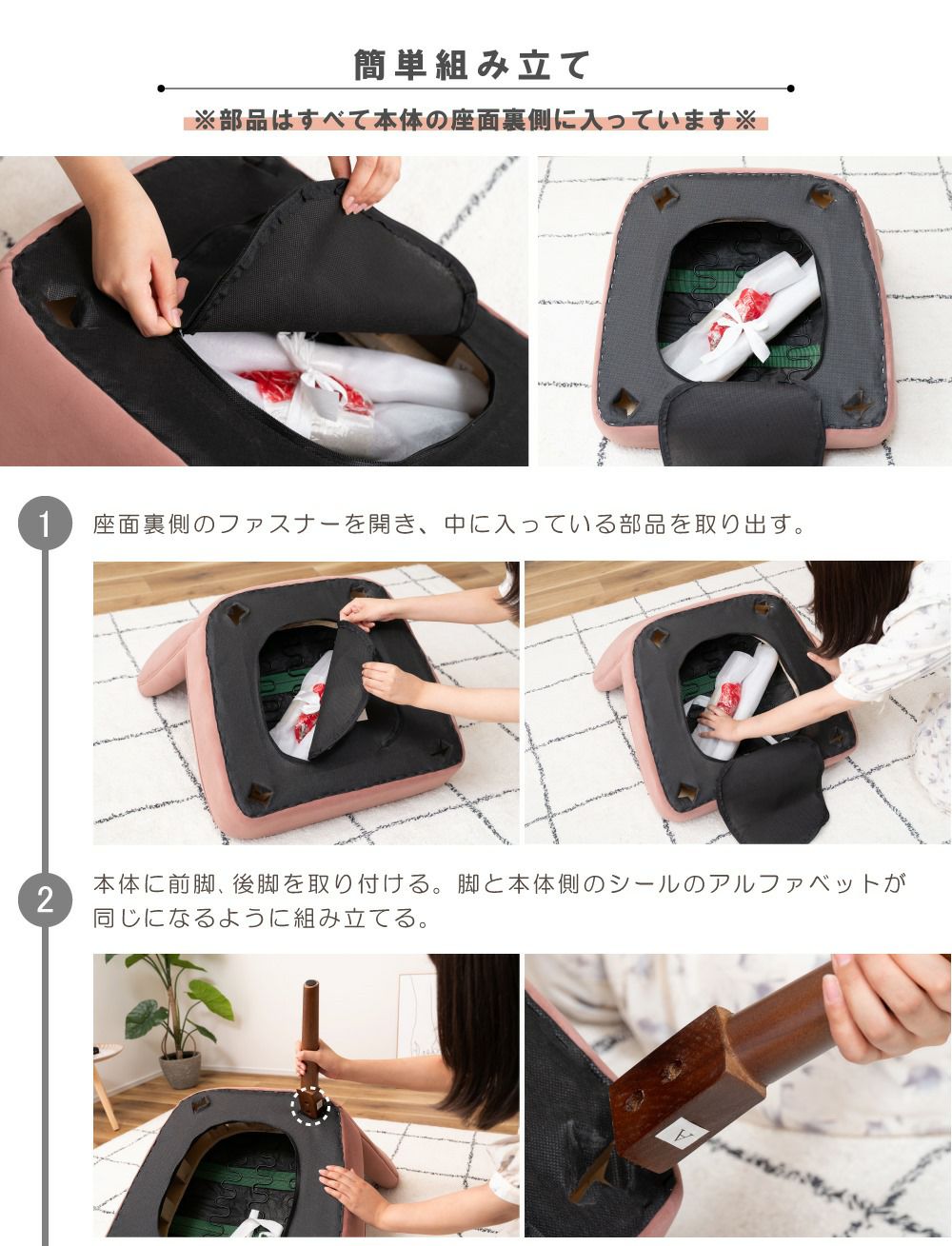 簡単組み立て

※部品はすべて本体の座面裏側に入っています※

1

座面裏側のファスナーを開き、中に入っている部品を取り出す。

2

本体に前脚、後脚を取り付ける。脚と本体側のシールのアルファベットが同じになるように組み立てる。

A