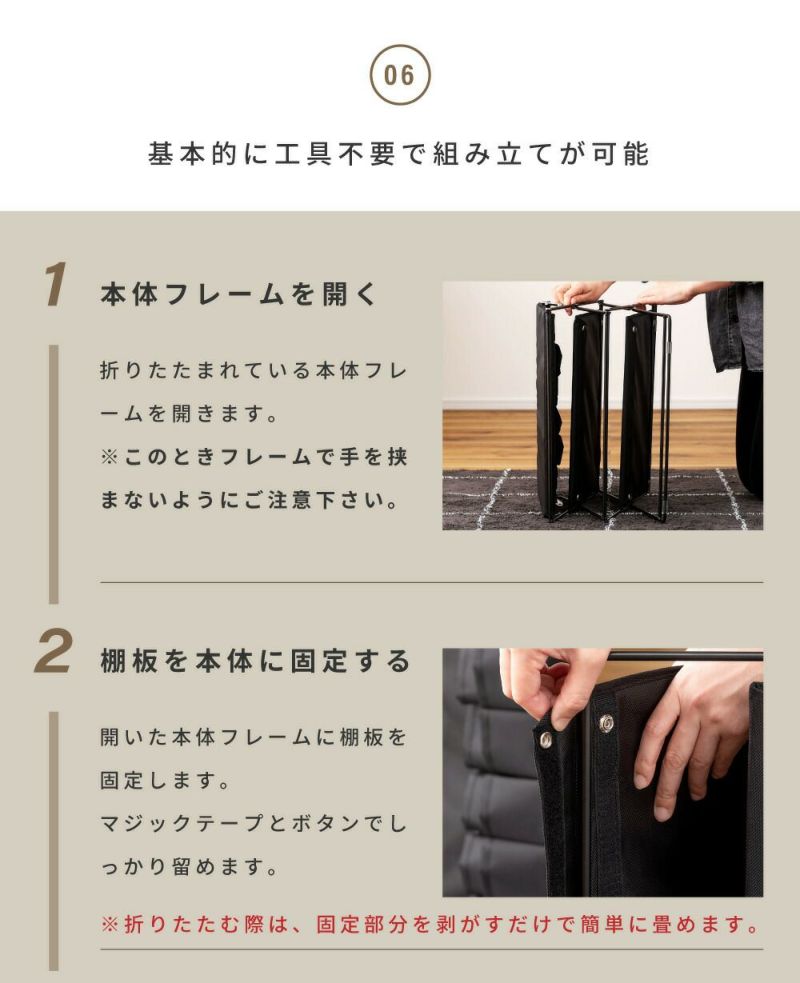 06

基本的に工具不要で組み立てが可能

1 本体フレームを開く

折りたたまれている本体フレームを開きます。
※このときフレームで手を挟まないようにご注意下さい。

2 棚板を本体に固定する

開いた本体フレームに棚板を固定します。
マジックテープとボタンでしっかり留めます。

※折りたたむ際は、固定部分を剥がすだけで簡単に畳めます。